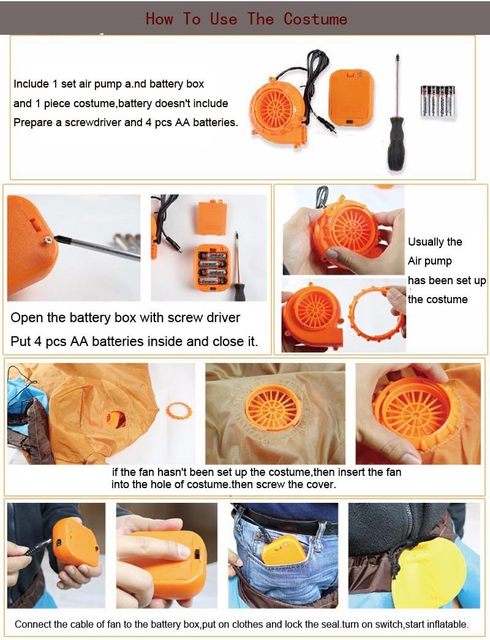 How To Use The Costume

Include 1 set air pump a.nd battery box and 1 piece costume,battery doesn't include Prepare a screwdriver and 4 pcs AA batteries.

Open the battery box with screw driver
Put 4 pcs AA batteries inside and close it.

Usually the Air pump has been set up the costume

if the fan hasn't been set up the costume,then insert the fan into the hole of costume.then screw the cover.

Connect the cable of fan to the battery box,put on clothes and lock the seal.turn on switch,start inflatable.