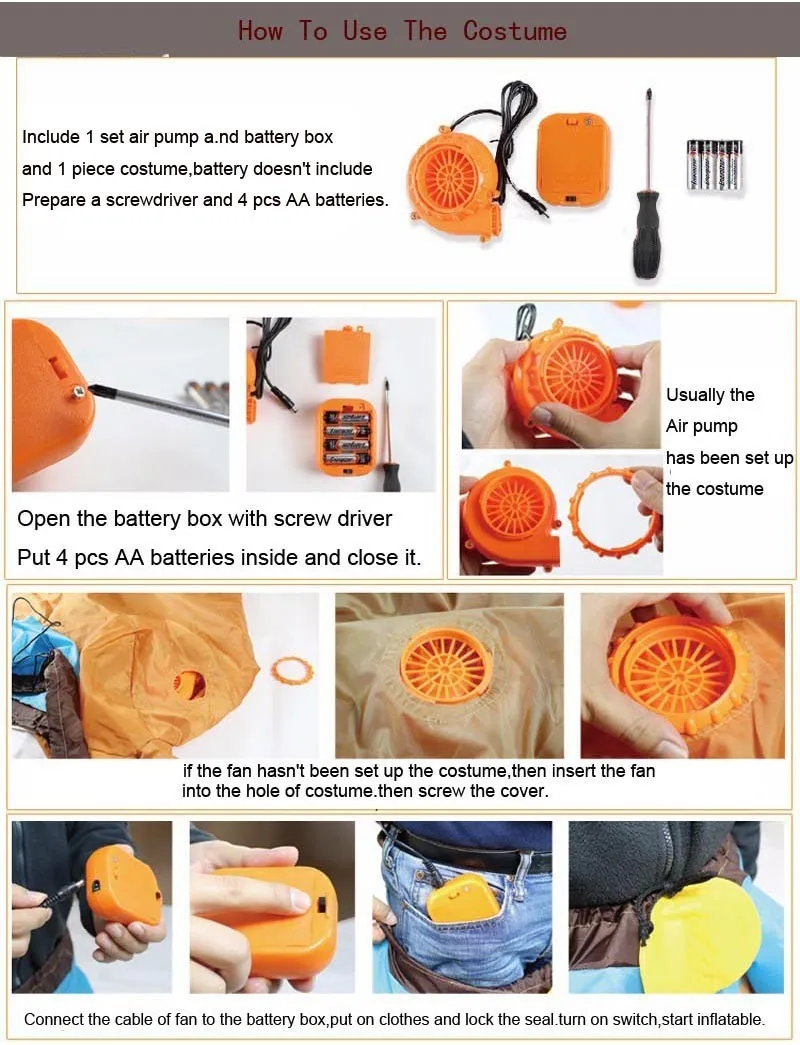 How To Use The Costume

Include 1 set air pump a.nd battery box and 1 piece costume,battery doesn't include Prepare a screwdriver and 4 pcs AA batteries.

Open the battery box with screw driver
Put 4 pcs AA batteries inside and close it.

Usually the Air pump has been set up the costume

if the fan hasn't been set up the costume,then insert the fan into the hole of costume.then screw the cover.

Connect the cable of fan to the battery box,put on clothes and lock the seal.turn on switch,start inflatable.