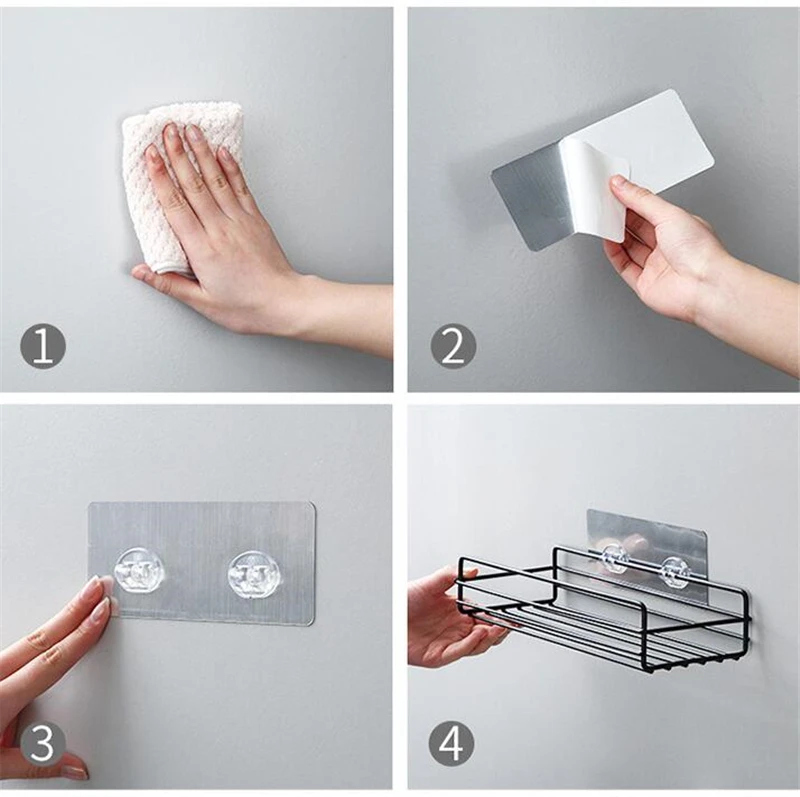 1

2

3

4