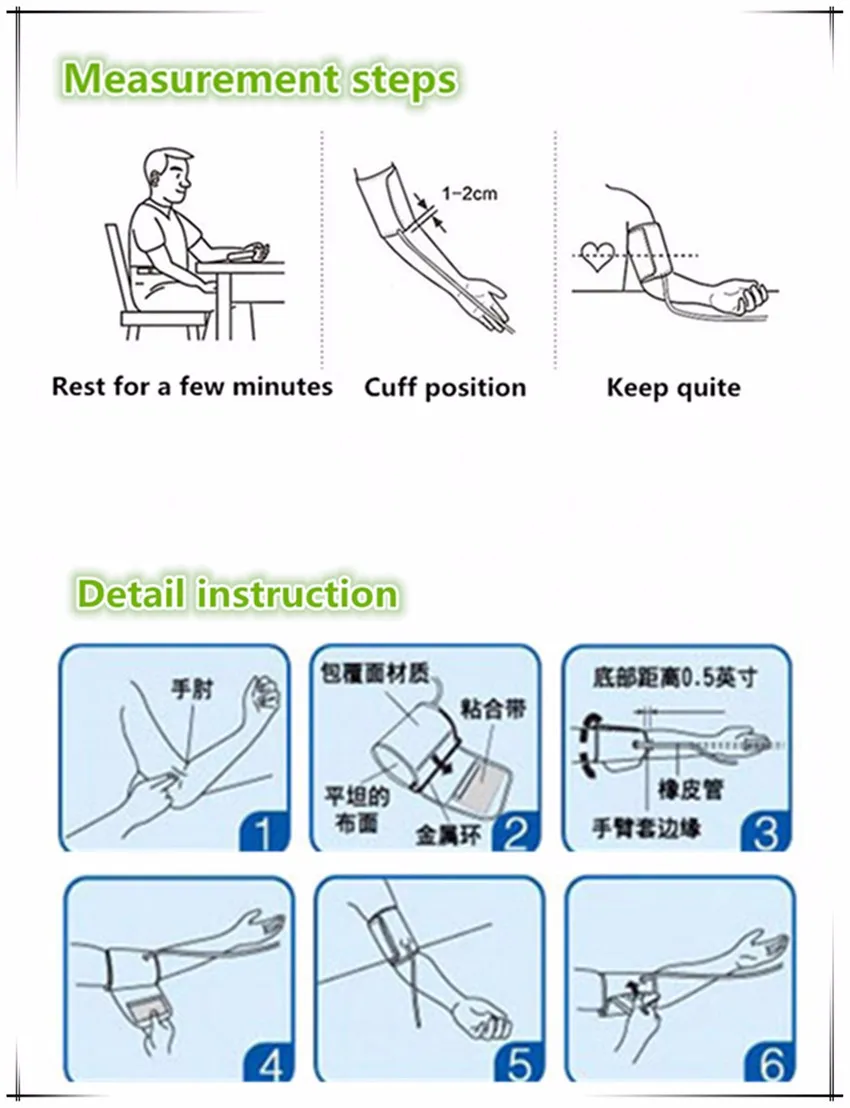 Measurement steps

1-2cm

Rest for a few minutes

Cuff position

Keep quite

Detail instruction

手肘

1

包覆面材质

粘合带

平坦的布面

金属环

2

底部距离0.5英寸

橡皮管

手臂套边缘

3

4

5

6