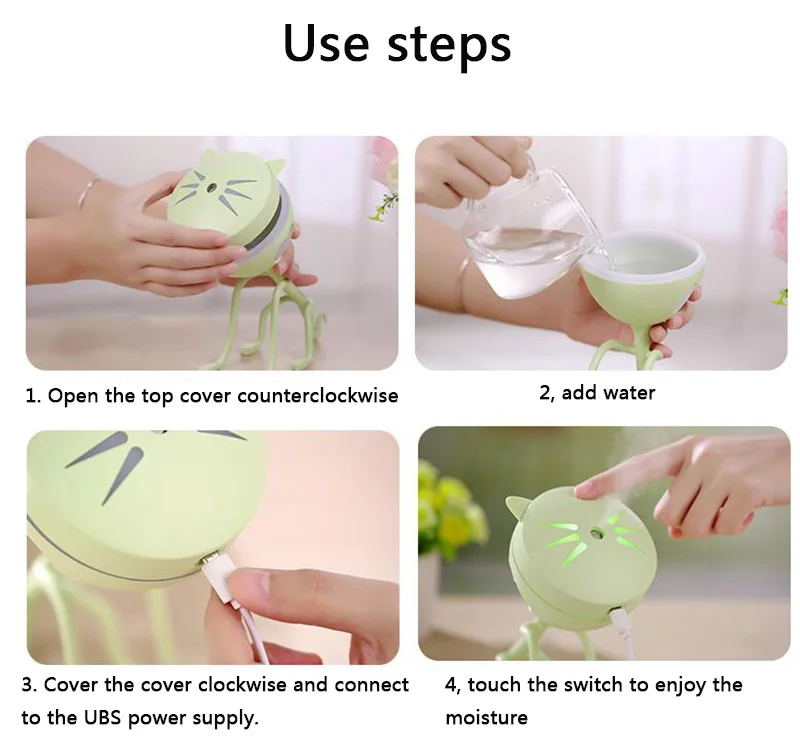 Use steps

1. Open the top cover counterclockwise

2, add water

3. Cover the cover clockwise and connect to the UBS power supply.

4, touch the switch to enjoy the moisture