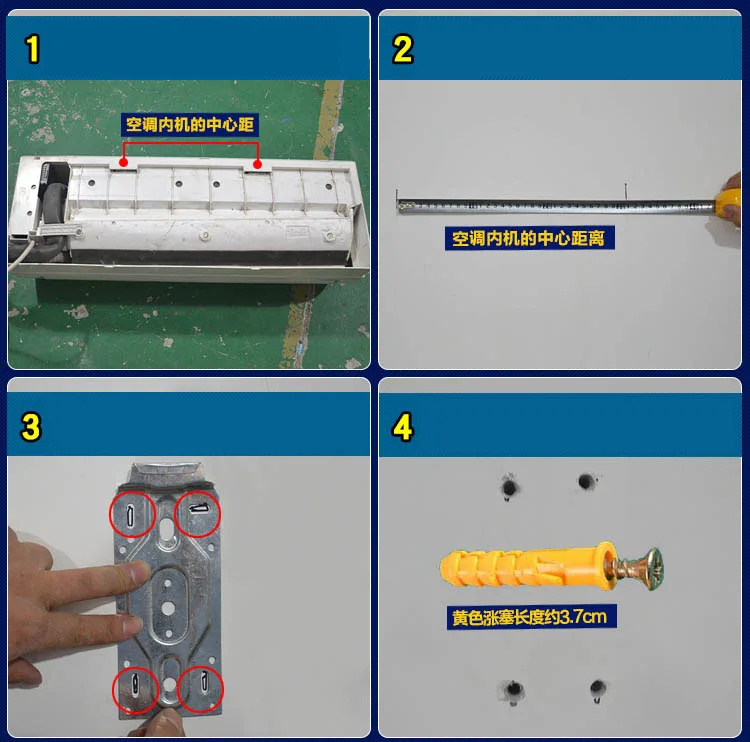 1

空调内机的中心距

2

空调内机的中心距离

3

4

黄色涨塞长度约3.7cm