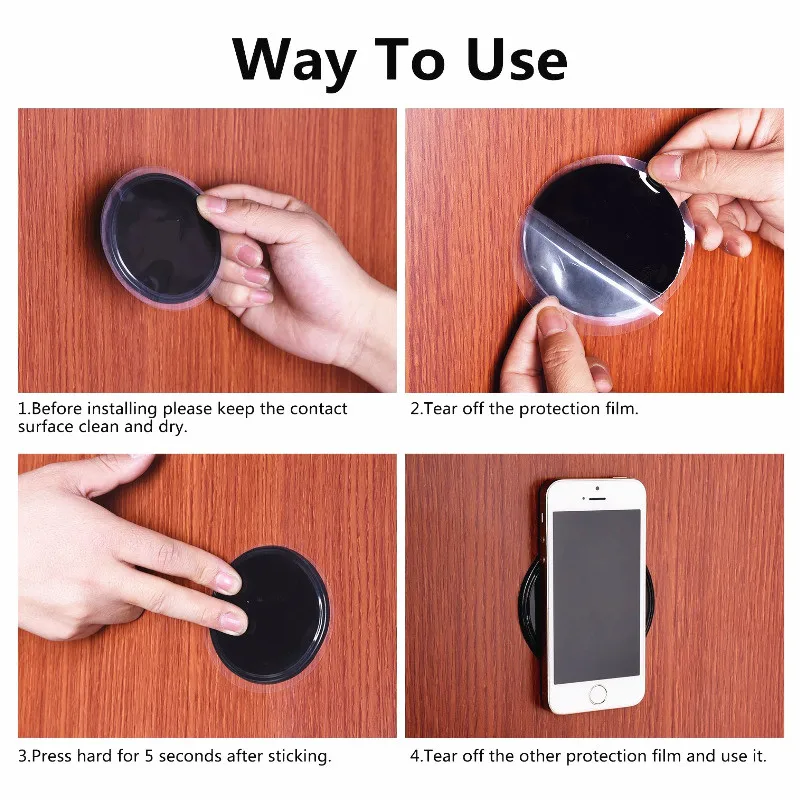 Way To Use

1.Before installing please keep the contact surface clean and dry.

2.Tear off the protection film.

3.Press hard for 5 seconds after sticking.

4.Tear off the other protection film and use it.