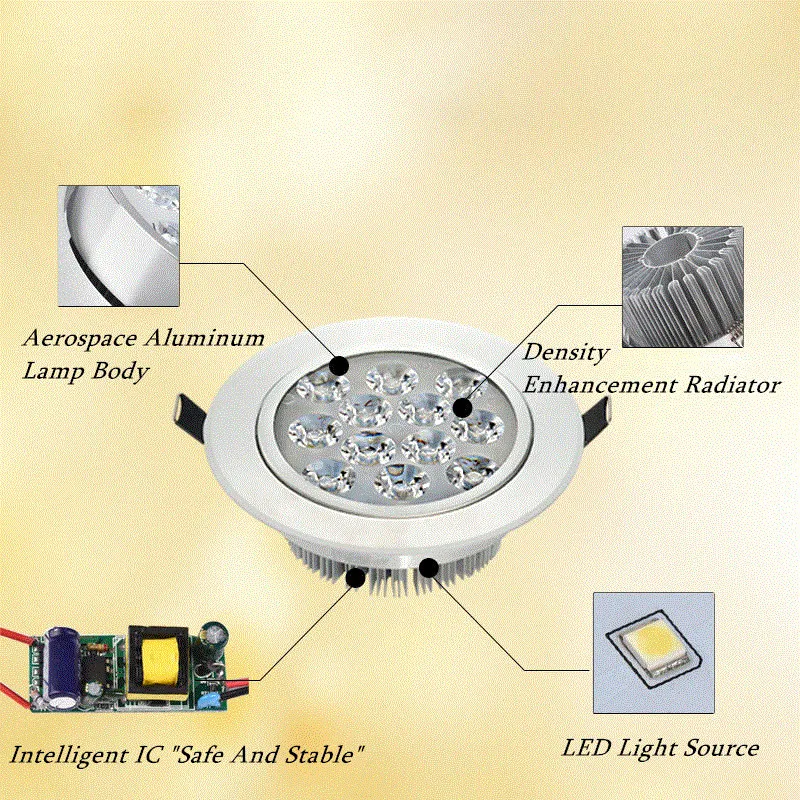 Aerospace Aluminum Lamp Body

Density Enhancement Radiator

Intelligent IC "Safe And Stable"

LED Light Source