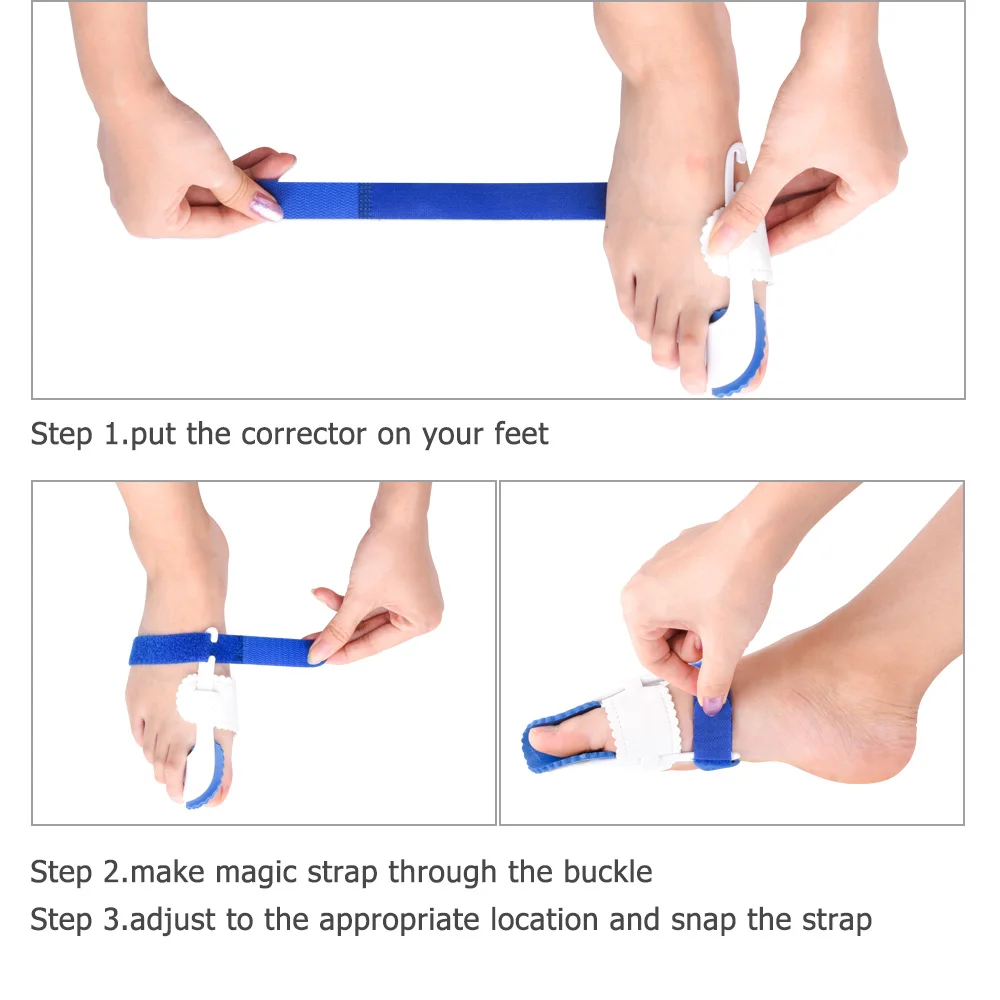 Step 1.put the corrector on your feet

Step 2.make magic strap through the buckle

Step 3.adjust to the appropriate location and snap the strap