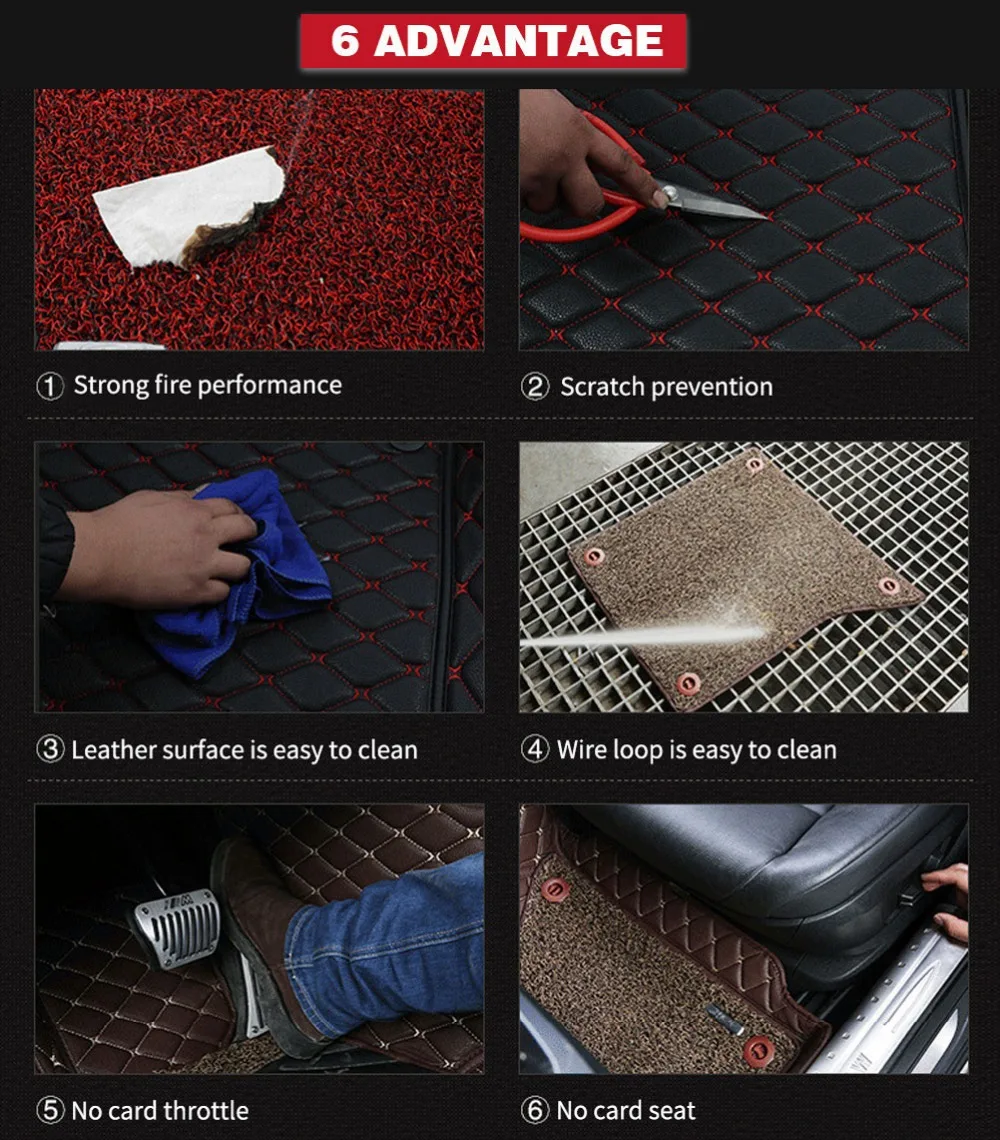 6 ADVANTAGE

① Strong fire performance

② Scratch prevention

③ Leather surface is easy to clean

④ Wire loop is easy to clean

⑤ No card throttle

⑥ No card seat