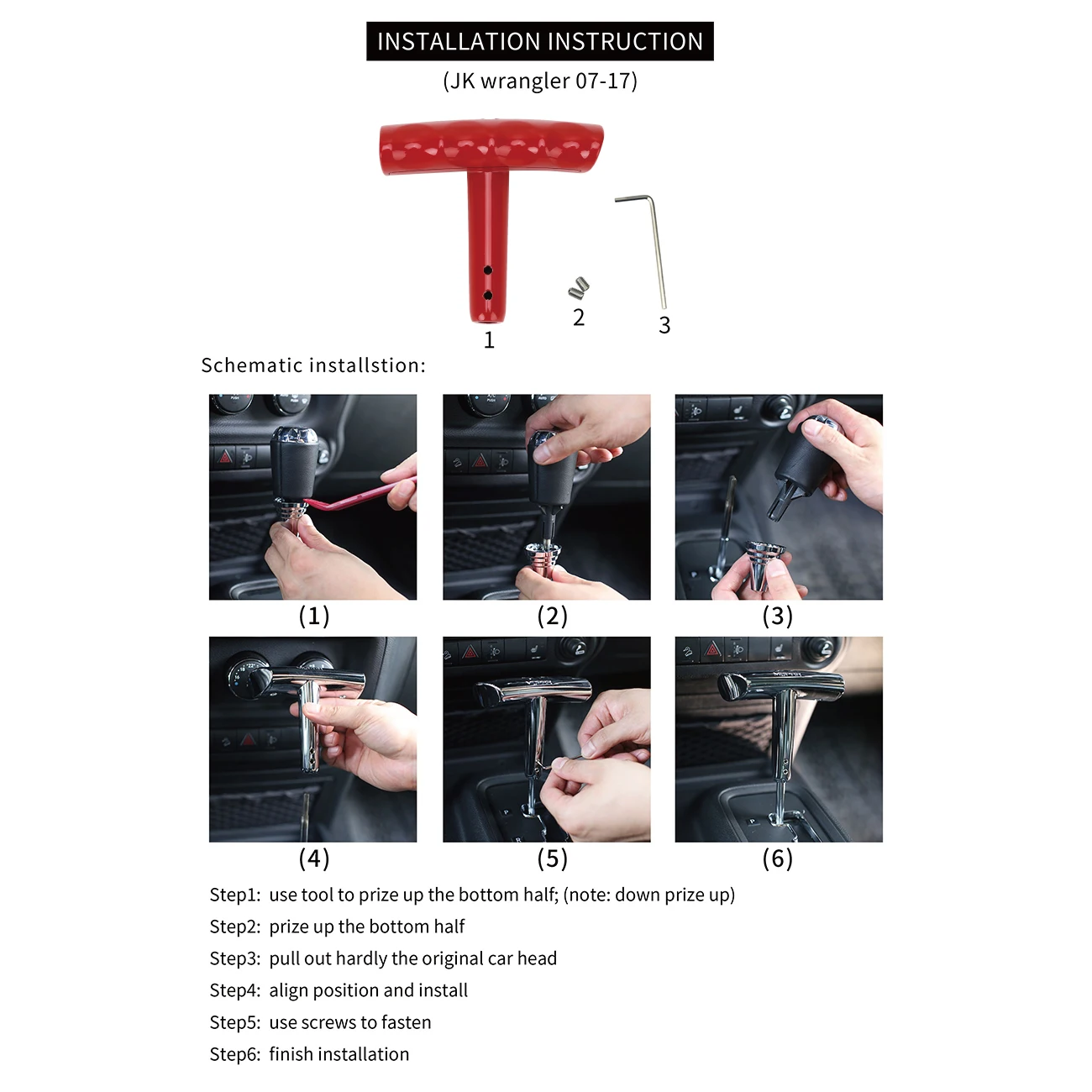 INSTALLATION INSTRUCTION
(JK wrangler 07-17)

1
2
3

Schematic installstion:

(1)
(2)
(3)
(4)
(5)
(6)

Step1: use tool to prize up the bottom half; (note: down prize up)
Step2: prize up the bottom half
Step3: pull out hardly the original car head
Step4: align position and install
Step5: use screws to fasten
Step6: finish installation