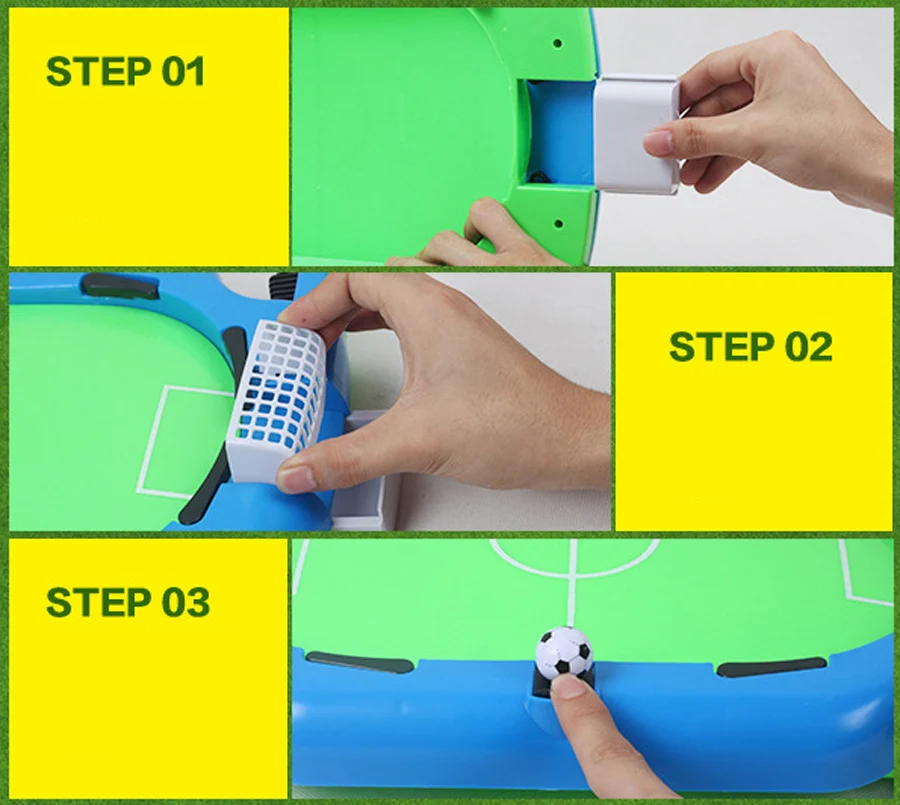 STEP 01

STEP 02

STEP 03