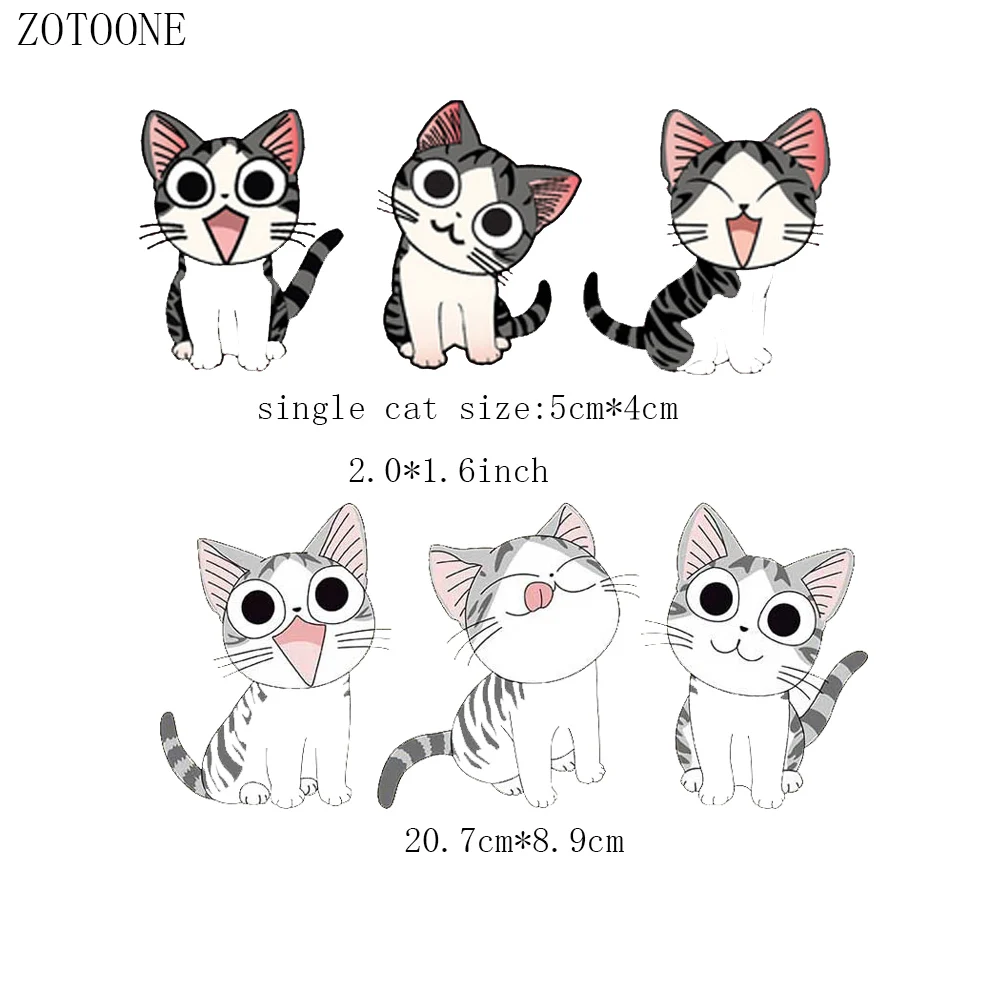 ZOTOONE

single cat size:5cm*4cm

2.0*1.6inch

20.7cm*8.9cm