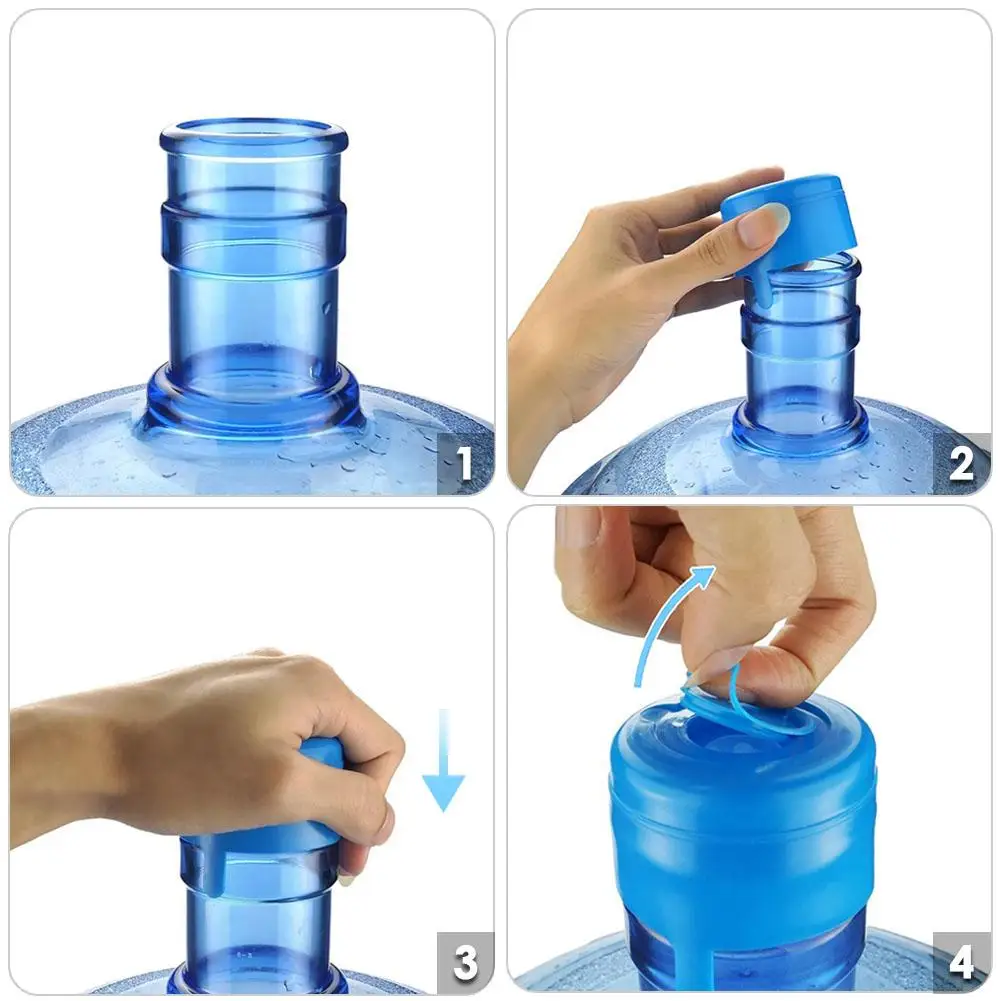 1

2

3

4