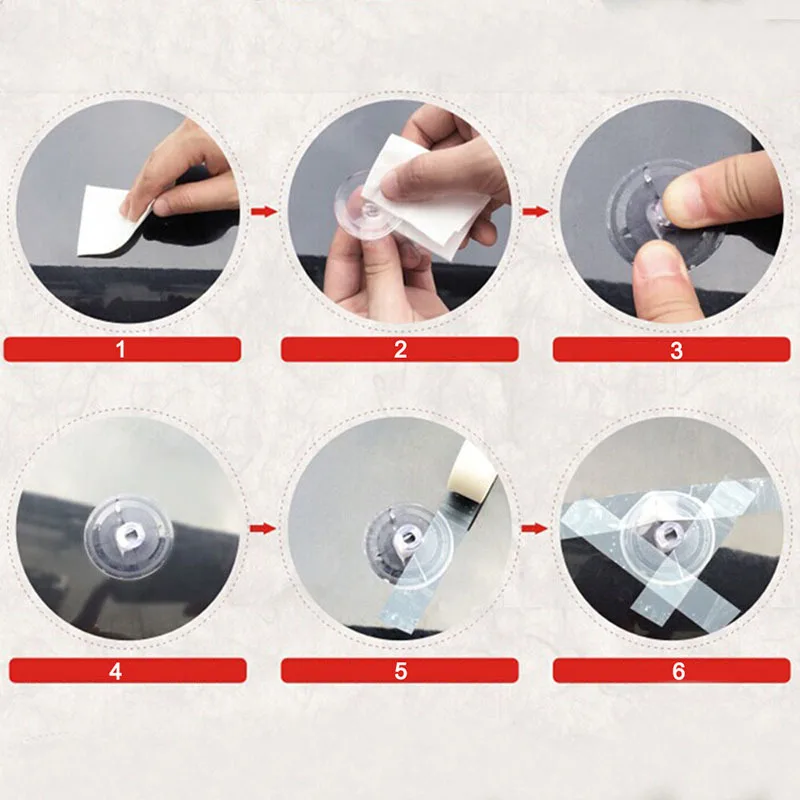 1

2

3

4

5

6