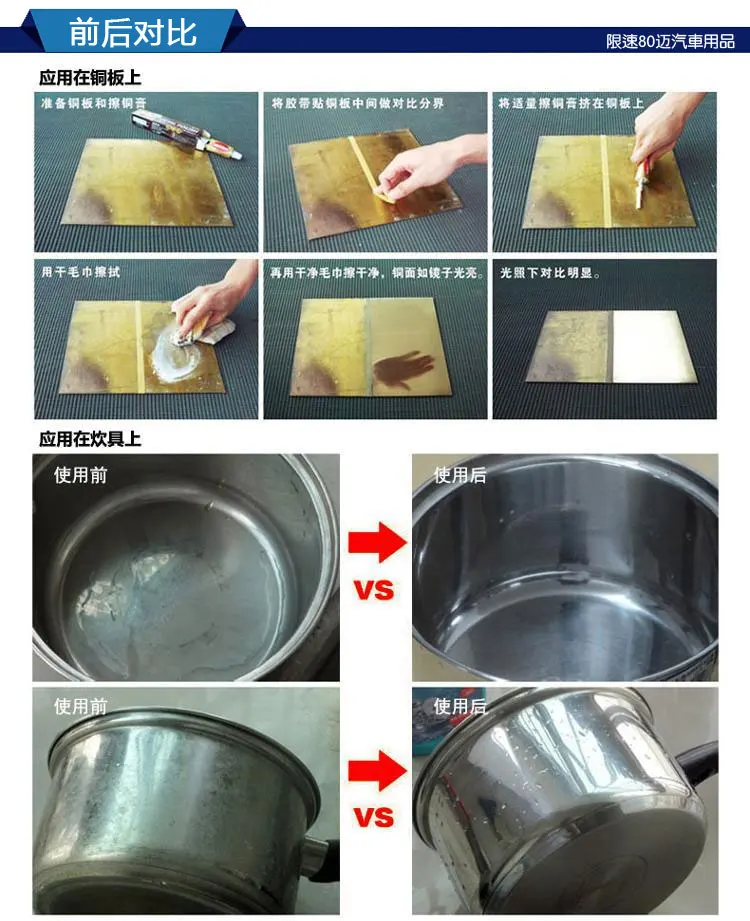 前后对比

限速80迈汽車用品

应用在铜板上

准备铜板和擦铜膏

将胶带贴铜板中间做对比分界

将适量擦铜膏挤在铜板上

用干毛巾擦拭

再用干净毛巾擦干净，铜面如镜子光亮。

光照下对比明显。

应用在炊具上

使用前

VS

使用后

使用前

VS

使用后