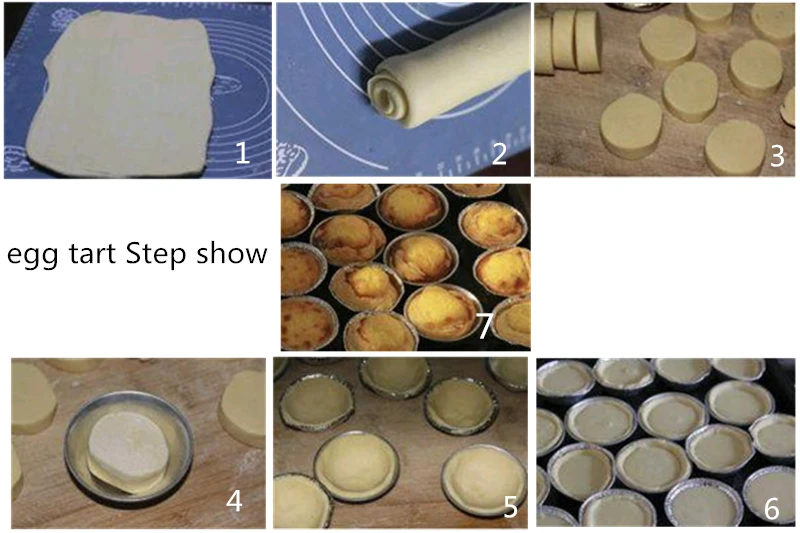 1

2

3

egg tart Step show

7

4

5

6