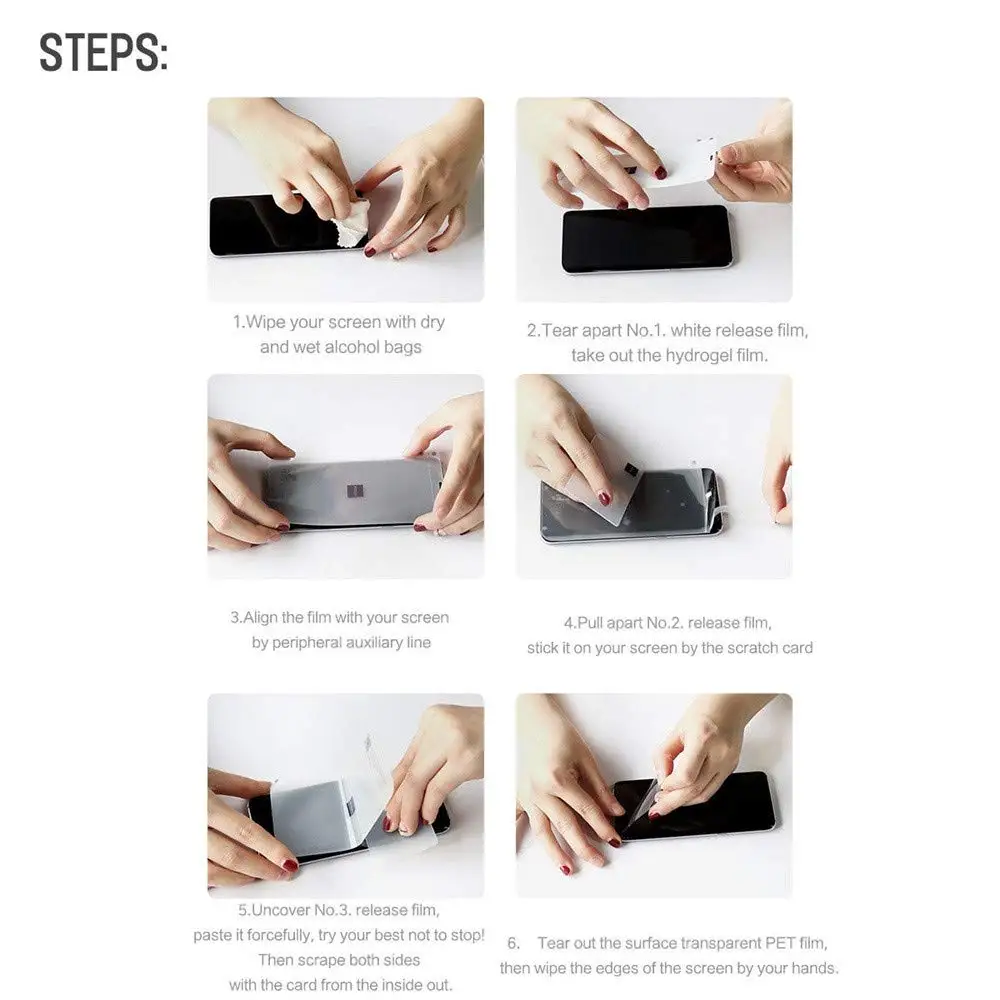 STEPS:

1.Wipe your screen with dry and wet alcohol bags

2.Tear apart No.1. white release film, take out the hydrogel film.

3.Align the film with your screen by peripheral auxiliary line

4.Pull apart No.2. release film, stick it on your screen by the scratch card

5.Uncover No.3. release film, paste it forcefully, try your best not to stop! Then scrape both sides with the card from the inside out.

6. Tear out the surface transparent PET film, then wipe the edges of the screen by your hands.