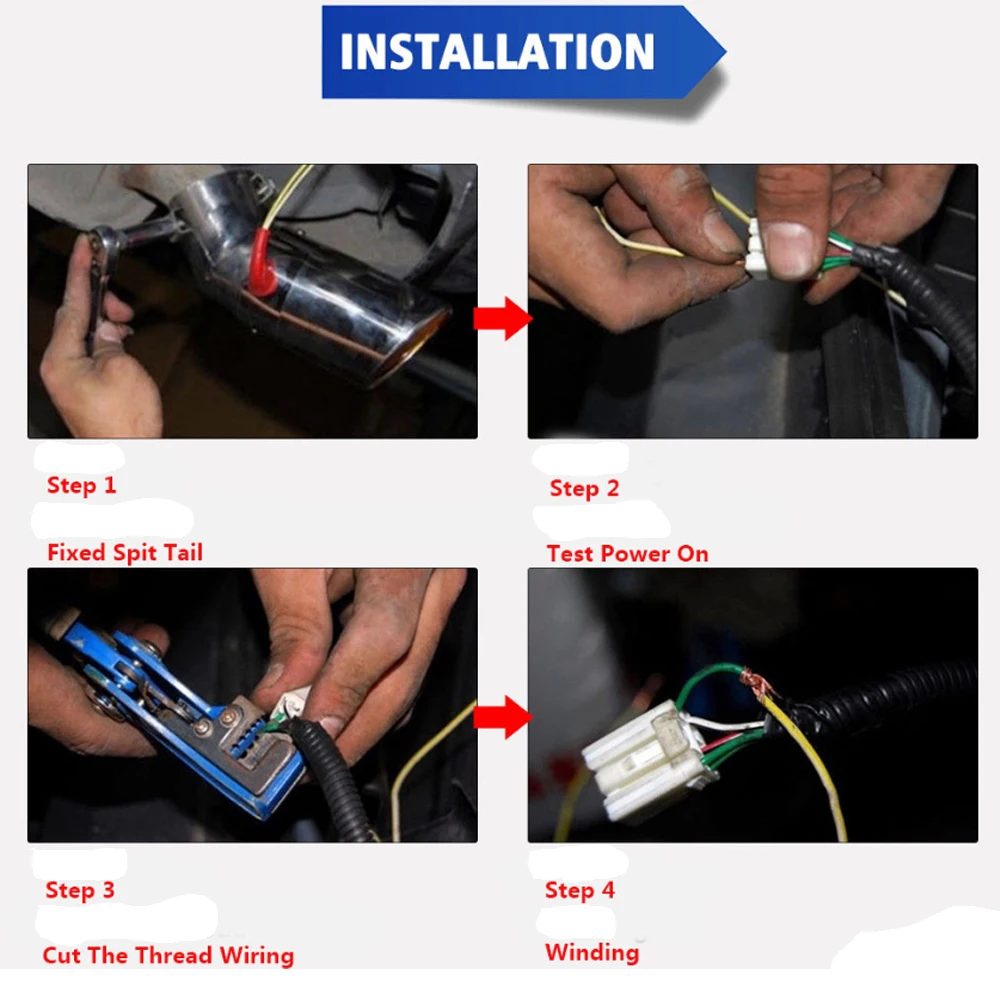 INSTALLATION

Step 1

Fixed Spit Tail

Step 2

Test Power On

Step 3

Cut The Thread Wiring

Step 4

Winding