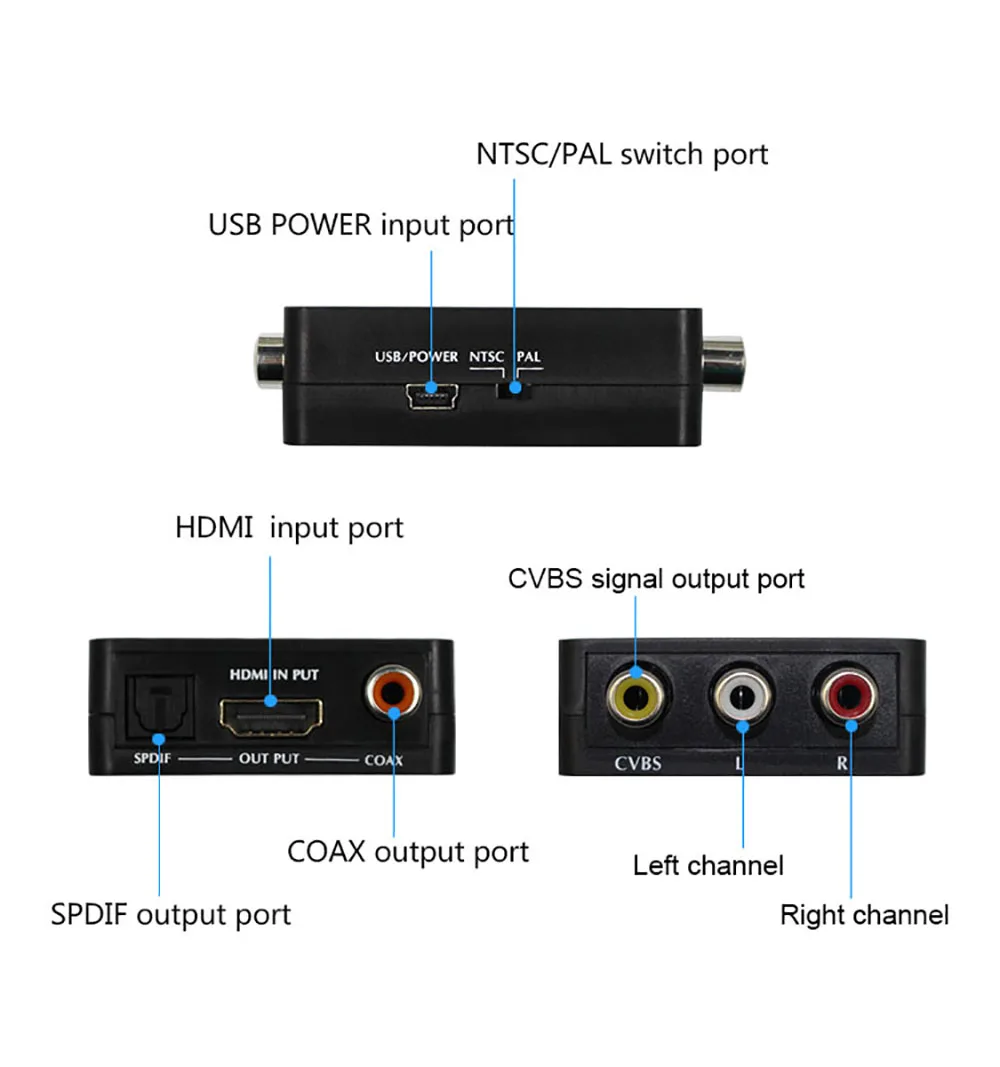 NTSC/PAL switch port

USB POWER input port

USB/POWER NTSC PAL

HDMI input port

HDMI IN PUT

SPDIF OUT PUT COAX

COAX output port

SPDIF output port

CVBS signal output port

CVBS L R

Left channel

Right channel