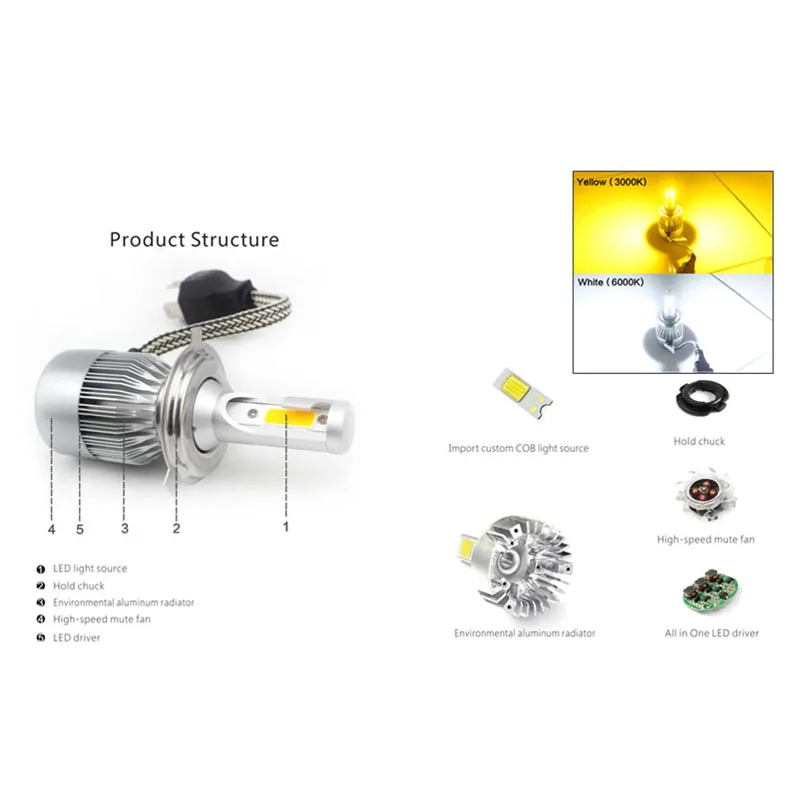 Product Structure

4 5 3 2 1

❶ LED light source
❷ Hold chuck
❸ Environmental aluminum radiator
❹ High-speed mute fan
❺ LED driver

Yellow（3000K）

White（6000K）

Import custom COB light source

Hold chuck

High-speed mute fan

Environmental aluminum radiator

All in One LED driver