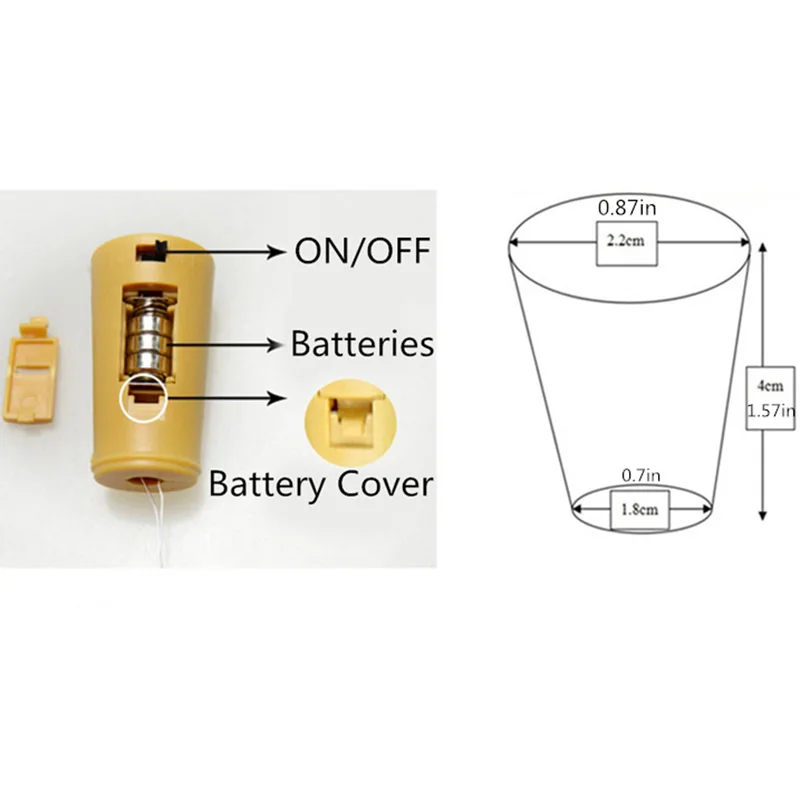 ON/OFF

Batteries

Battery Cover

0.87in

2.2cm

4cm
1.57in

0.7in

1.8cm