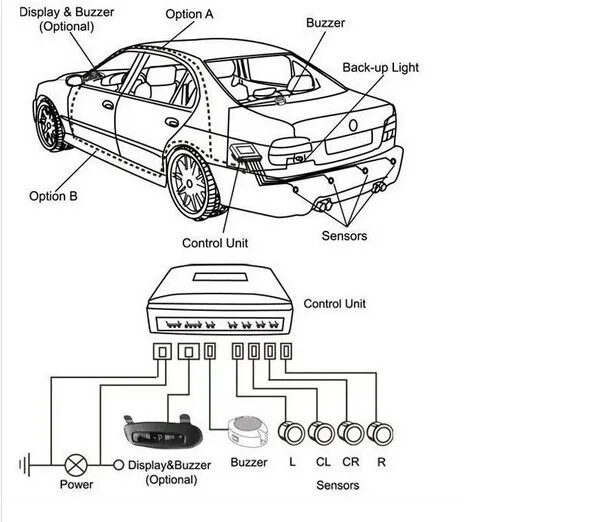 Display & Buzzer
(Optional)

Option A

Buzzer

Back-up Light

Option B

Control Unit

Sensors

Control Unit

Power

Display&Buzzer
(Optional)

Buzzer

L

CL

CR

R

Sensors