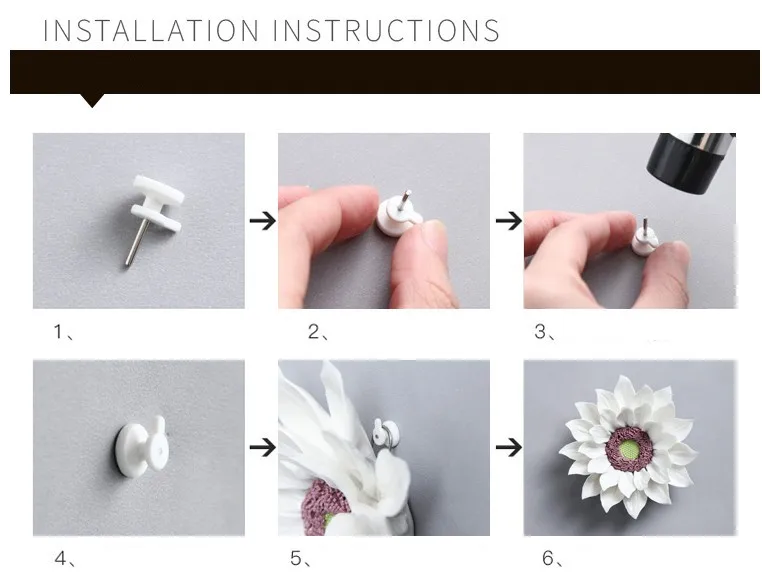 INSTALLATION INSTRUCTIONS

1、

2、

3、

4、

5、

6、