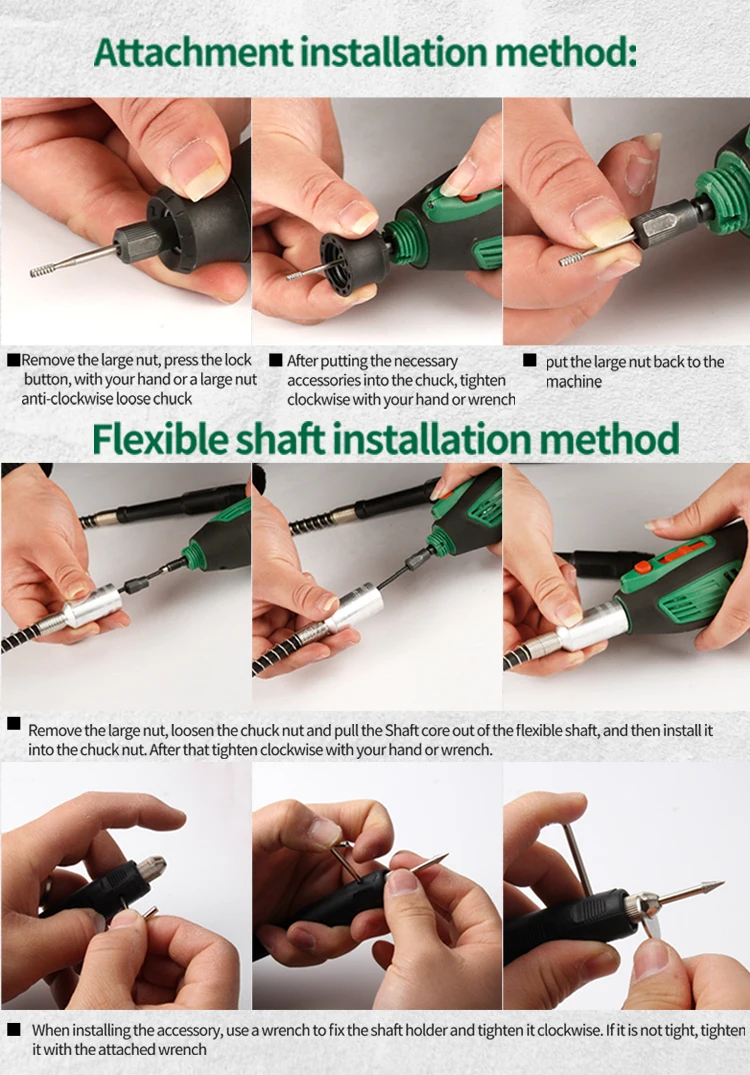 Attachment installation method:

■Remove the large nut, press the lock button, with your hand or a large nut anti-clockwise loose chuck

■ After putting the necessary accessories into the chuck, tighten clockwise with your hand or wrench

■ put the large nut back to the machine

Flexible shaft installation method

■ Remove the large nut, loosen the chuck nut and pull the Shaft core out of the flexible shaft, and then install it into the chuck nut. After that tighten clockwise with your hand or wrench.

■ When installing the accessory, use a wrench to fix the shaft holder and tighten it clockwise. If it is not tight, tighten it with the attached wrench