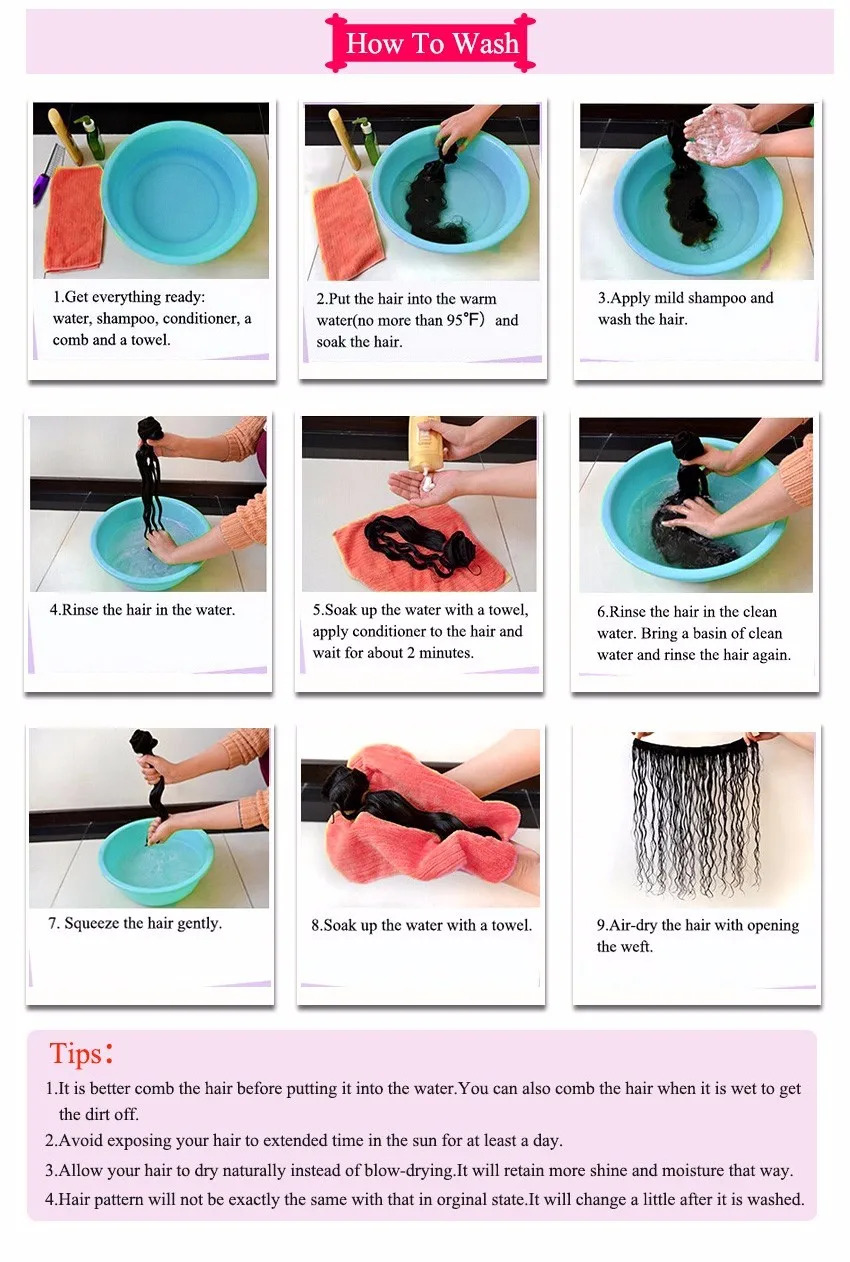 How To Wash

1.Get everything ready: water, shampoo, conditioner, a comb and a towel.

2.Put the hair into the warm water(no more than 95℉) and soak the hair.

3.Apply mild shampoo and wash the hair.

4.Rinse the hair in the water.

5.Soak up the water with a towel, apply conditioner to the hair and wait for about 2 minutes.

6.Rinse the hair in the clean water. Bring a basin of clean water and rinse the hair again.

7. Squeeze the hair gently.

8.Soak up the water with a towel.

9.Air-dry the hair with opening the weft.

Tips:

1.It is better comb the hair before putting it into the water.You can also comb the hair when it is wet to get the dirt off.

2.Avoid exposing your hair to extended time in the sun for at least a day.

3.Allow your hair to dry naturally instead of blow-drying.It will retain more shine and moisture that way.

4.Hair pattern will not be exactly the same with that in orginal state.It will change a little after it is washed.