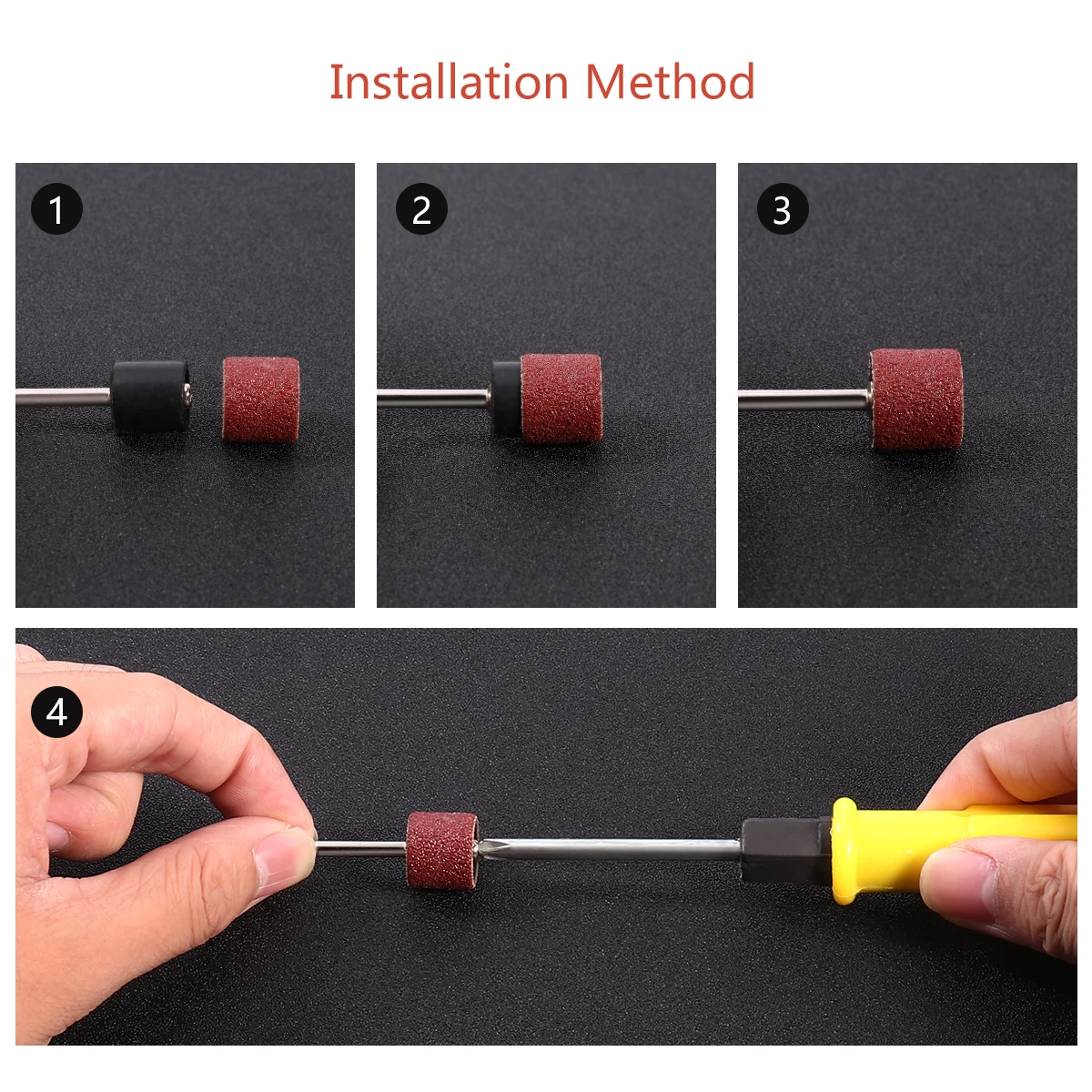 Installation Method

1

2

3

4