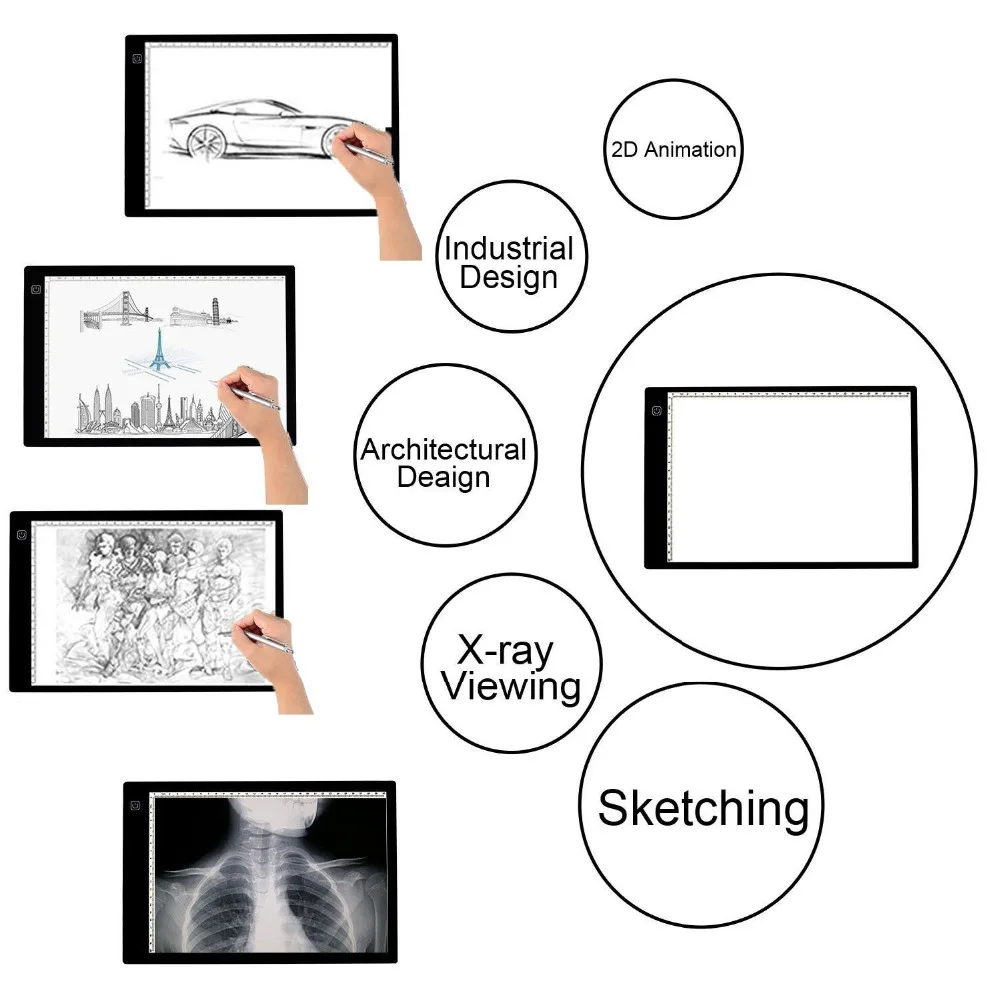 2D Animation

Industrial Design

Architectural Deaign

X-ray Viewing

Sketching