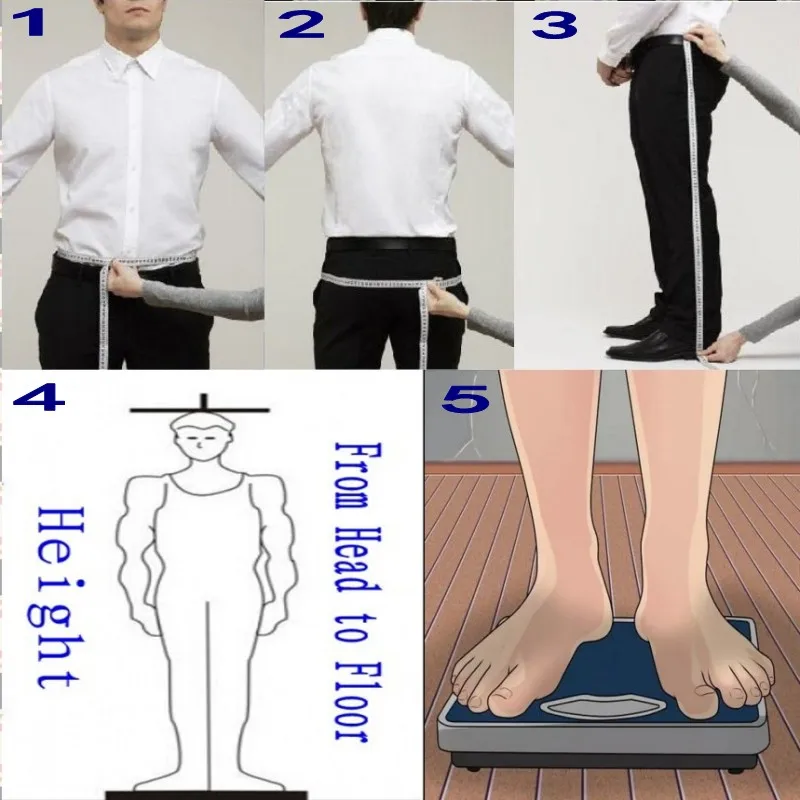 1
2
3
4
Height
From Head to Floor
5