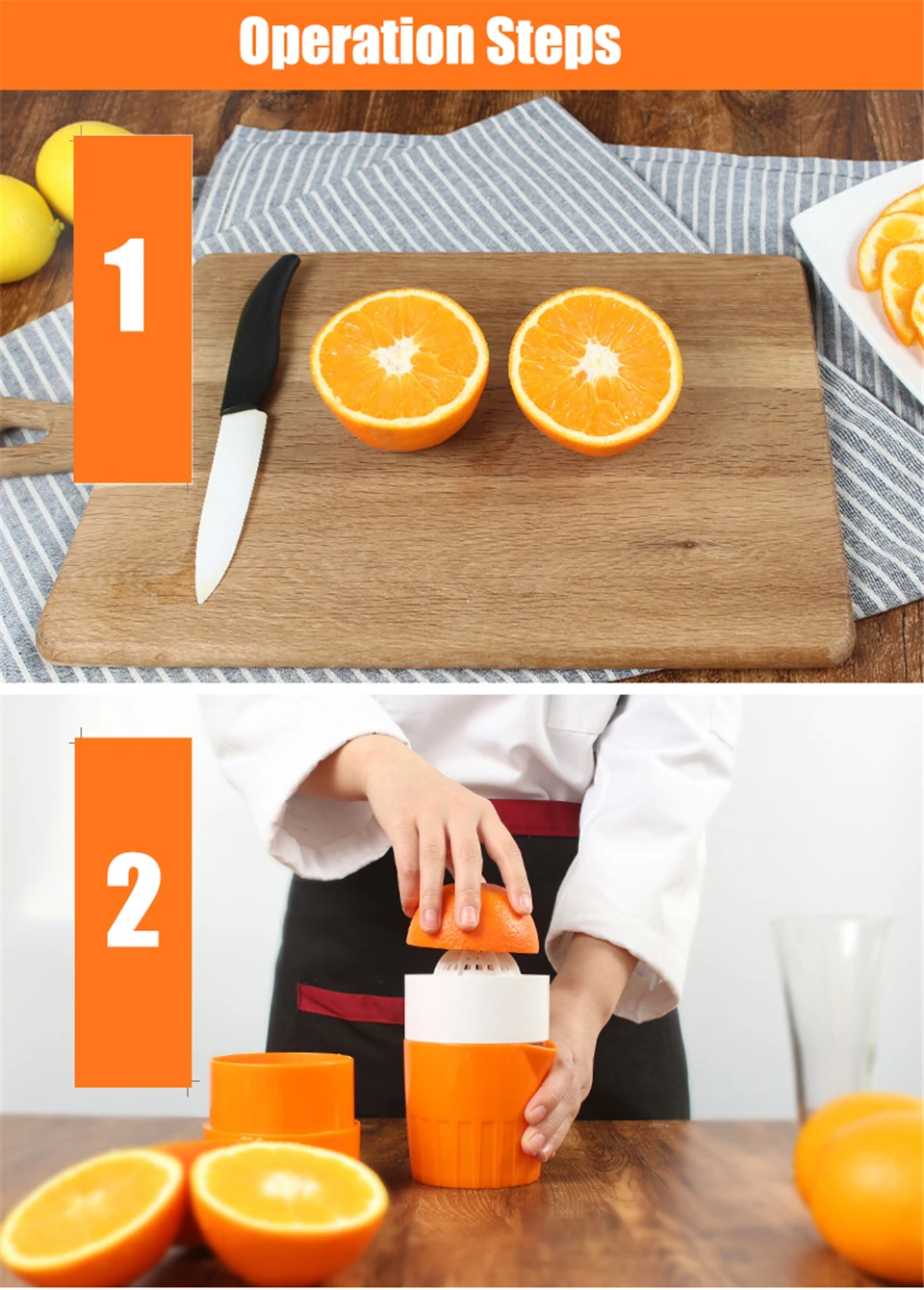 Operation Steps

1

2