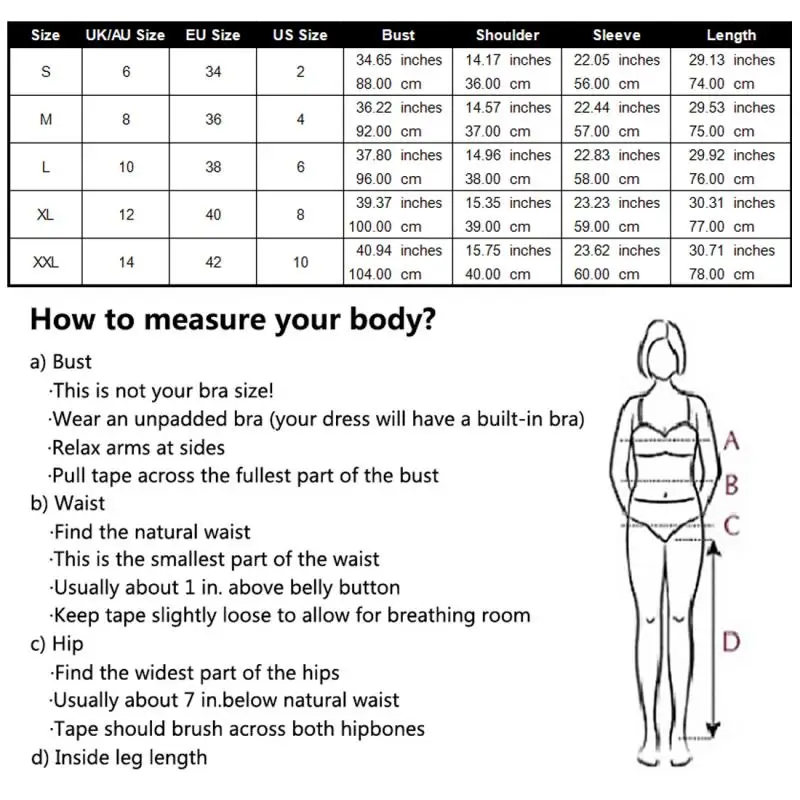 | Size | UK/AU Size | EU Size | US Size | Bust | Shoulder | Sleeve | Length |
|---|---|---|---|---|---|---|---|
| S | 6 | 34 | 2 | 34.65 inches 88.00 cm | 14.17 inches 36.00 cm | 22.05 inches 56.00 cm | 29.13 inches 74.00 cm |
| M | 8 | 36 | 4 | 36.22 inches 92.00 cm | 14.57 inches 37.00 cm | 22.44 inches 57.00 cm | 29.53 inches 75.00 cm |
| L | 10 | 38 | 6 | 37.80 inches 96.00 cm | 14.96 inches 38.00 cm | 22.83 inches 58.00 cm | 29.92 inches 76.00 cm |
| XL | 12 | 40 | 8 | 39.37 inches 100.00 cm | 15.35 inches 39.00 cm | 23.23 inches 59.00 cm | 30.31 inches 77.00 cm |
| XXL | 14 | 42 | 10 | 40.94 inches 104.00 cm | 15.75 inches 40.00 cm | 23.62 inches 60.00 cm | 30.71 inches 78.00 cm |

How to measure your body?

a) Bust
·This is not your bra size!
·Wear an unpadded bra (your dress will have a built-in bra)
·Relax arms at sides
·Pull tape across the fullest part of the bust
b) Waist
·Find the natural waist
·This is the smallest part of the waist
·Usually about 1 in. above belly button
·Keep tape slightly loose to allow for breathing room
c) Hip
·Find the widest part of the hips
·Usually about 7 in.below natural waist
·Tape should brush across both hipbones
d) Inside leg length

A
B
C
D