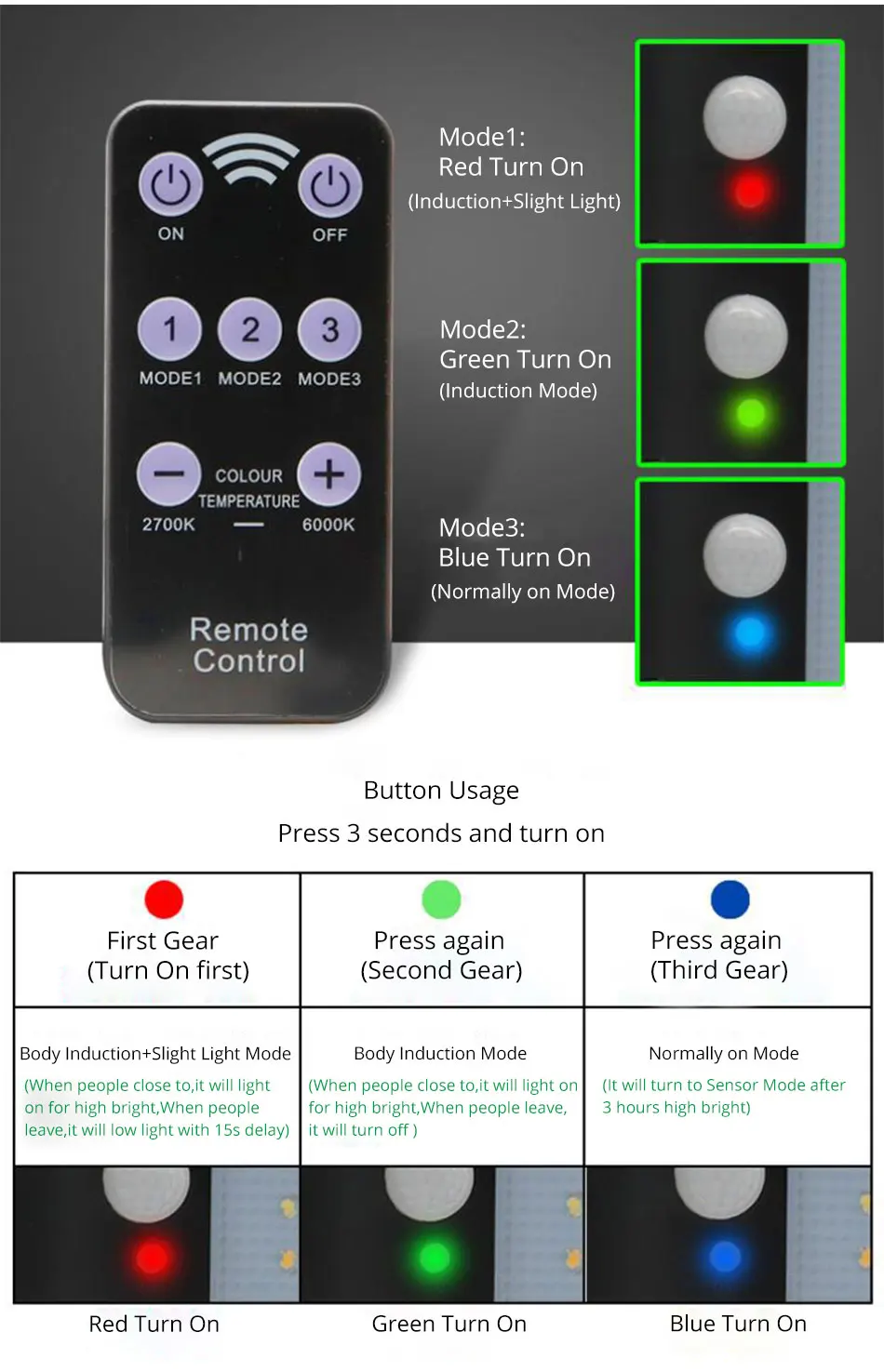 ON
OFF
1 2 3
MODE1 MODE2 MODE3
COLOUR TEMPERATURE
2700K 6000K
Remote Control

Mode1:
Red Turn On
(Induction+Slight Light)

Mode2:
Green Turn On
(Induction Mode)

Mode3:
Blue Turn On
(Normally on Mode)

Button Usage
Press 3 seconds and turn on

| First Gear (Turn On first) | Press again (Second Gear) | Press again (Third Gear) |
|---|---|---|
| Body Induction+Slight Light Mode (When people close to,it will light on for high bright,When people leave,it will low light with 15s delay) | Body Induction Mode (When people close to,it will light on for high bright,When people leave, it will turn off ) | Normally on Mode (It will turn to Sensor Mode after 3 hours high bright) |
| Red Turn On | Green Turn On | Blue Turn On |