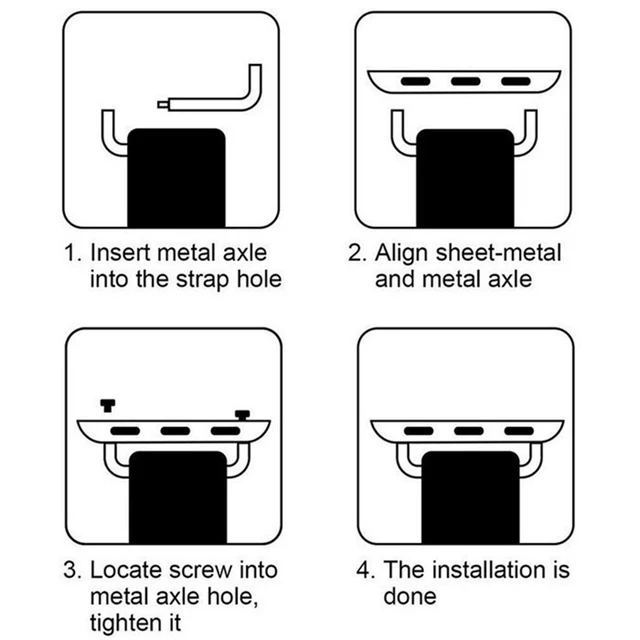 1. Insert metal axle into the strap hole

2. Align sheet-metal and metal axle

3. Locate screw into metal axle hole, tighten it

4. The installation is done