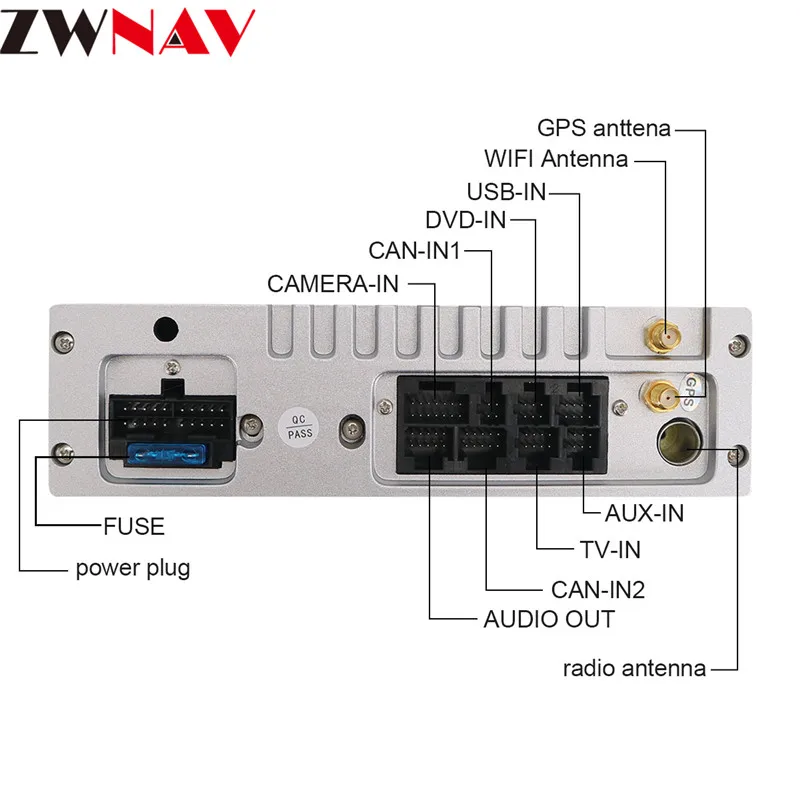 ZWNAV

GPS anttena
WIFI Antenna
USB-IN
DVD-IN
CAN-IN1
CAMERA-IN

QC
PASS

GPS

FUSE
power plug

AUX-IN
TV-IN
CAN-IN2
AUDIO OUT
radio antenna