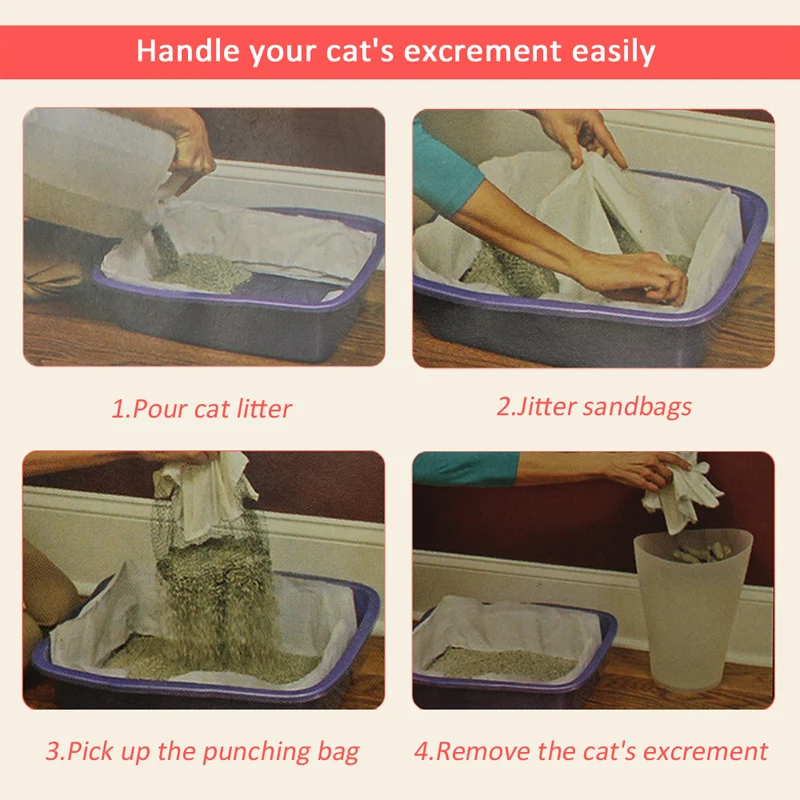 Handle your cat's excrement easily

1.Pour cat litter

2.Jitter sandbags

3.Pick up the punching bag

4.Remove the cat's excrement