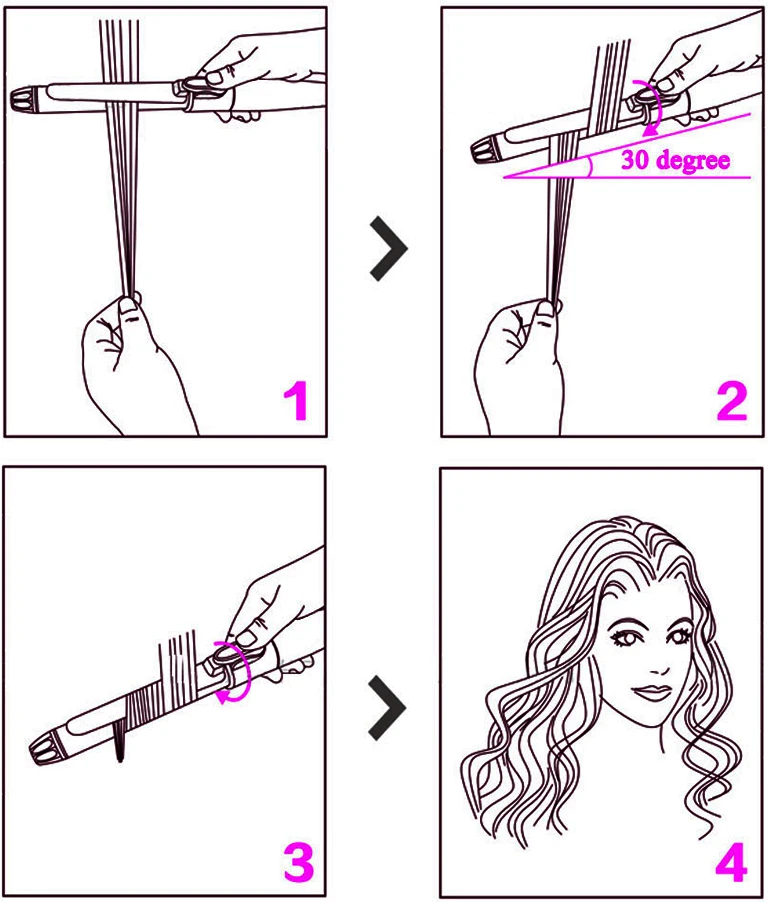 1

30 degree

2

3

4