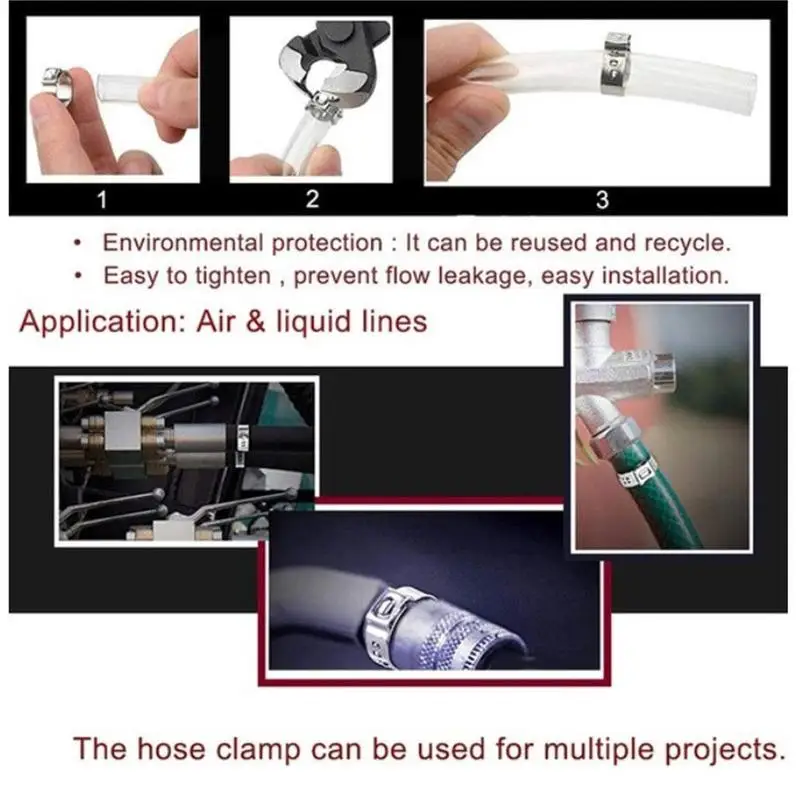 1

2

3

• Environmental protection : It can be reused and recycle.
• Easy to tighten , prevent flow leakage, easy installation.

Application: Air & liquid lines

The hose clamp can be used for multiple projects.