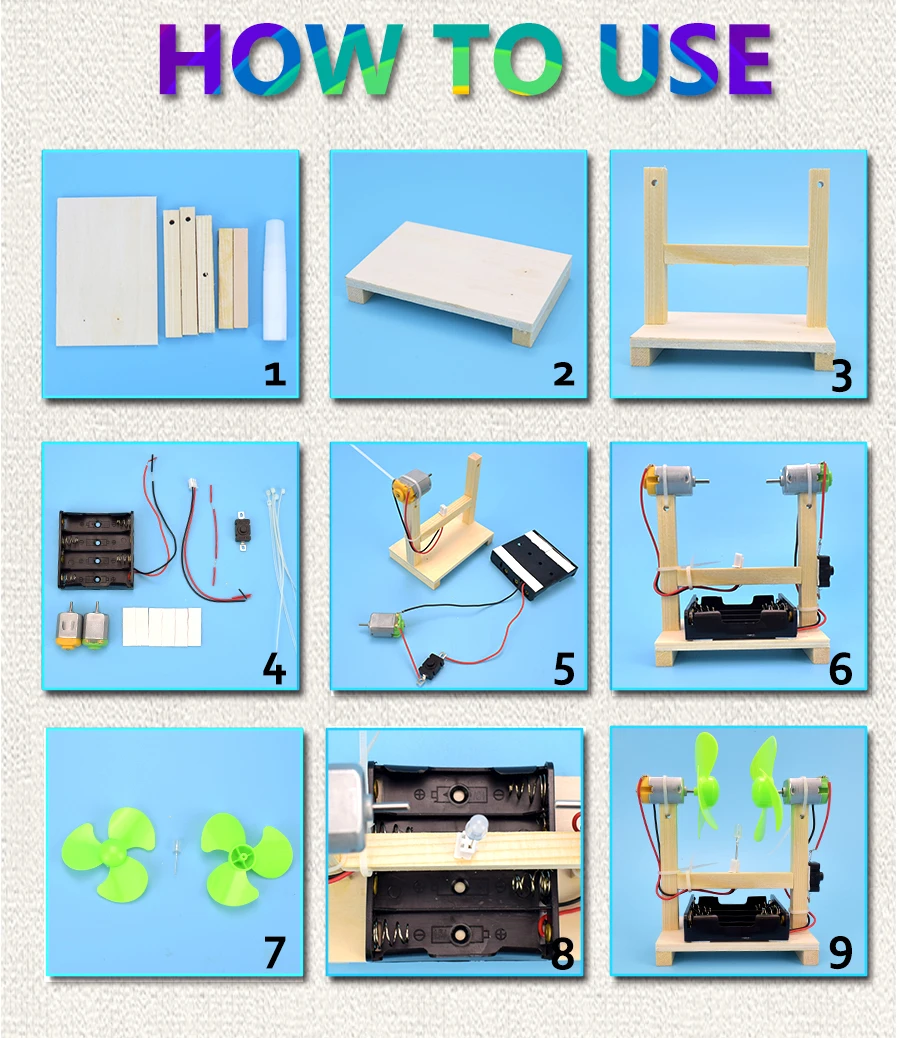 HOW TO USE

1

2

3

4

5

6

7

8

9