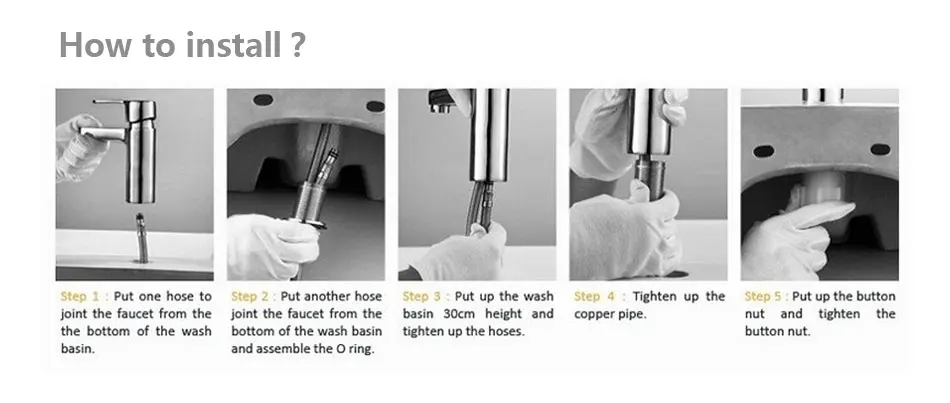 How to install ?

Step 1 : Put one hose to joint the faucet from the the bottom of the wash basin.

Step 2 : Put another hose joint the faucet from the bottom of the wash basin and assemble the O ring.

Step 3 : Put up the wash basin 30cm height and tighten up the hoses.

Step 4 : Tighten up the copper pipe.

Step 5 : Put up the button nut and tighten the button nut.