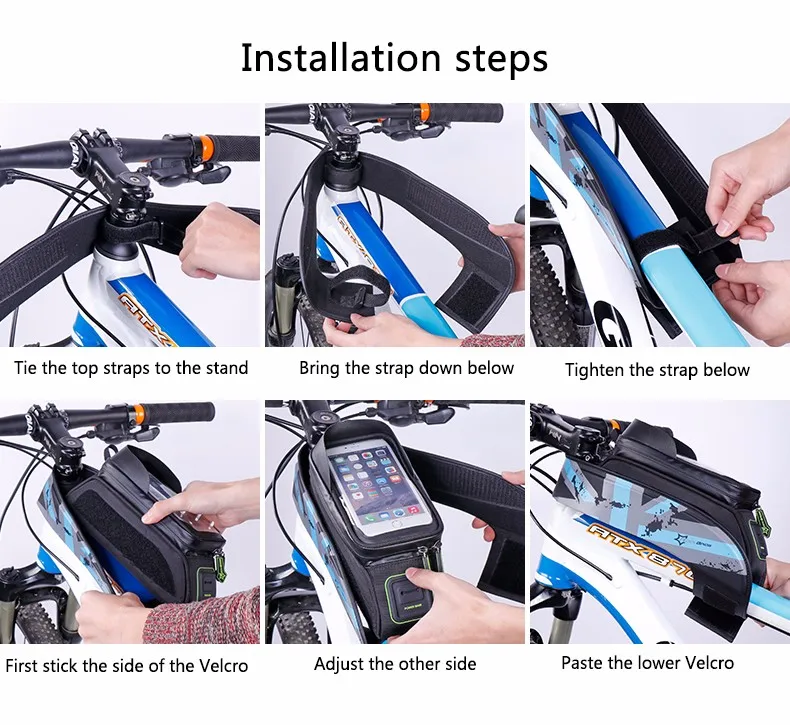 Installation steps

Tie the top straps to the stand

Bring the strap down below

Tighten the strap below

First stick the side of the Velcro

Adjust the other side

Paste the lower Velcro