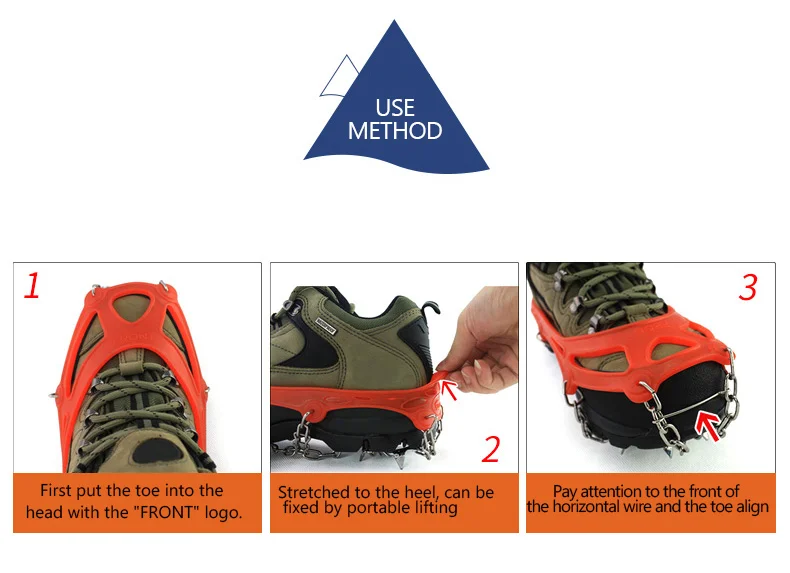 USE METHOD

1

First put the toe into the head with the "FRONT" logo.

2

Stretched to the heel, can be fixed by portable lifting

3

Pay attention to the front of the horizontal wire and the toe align