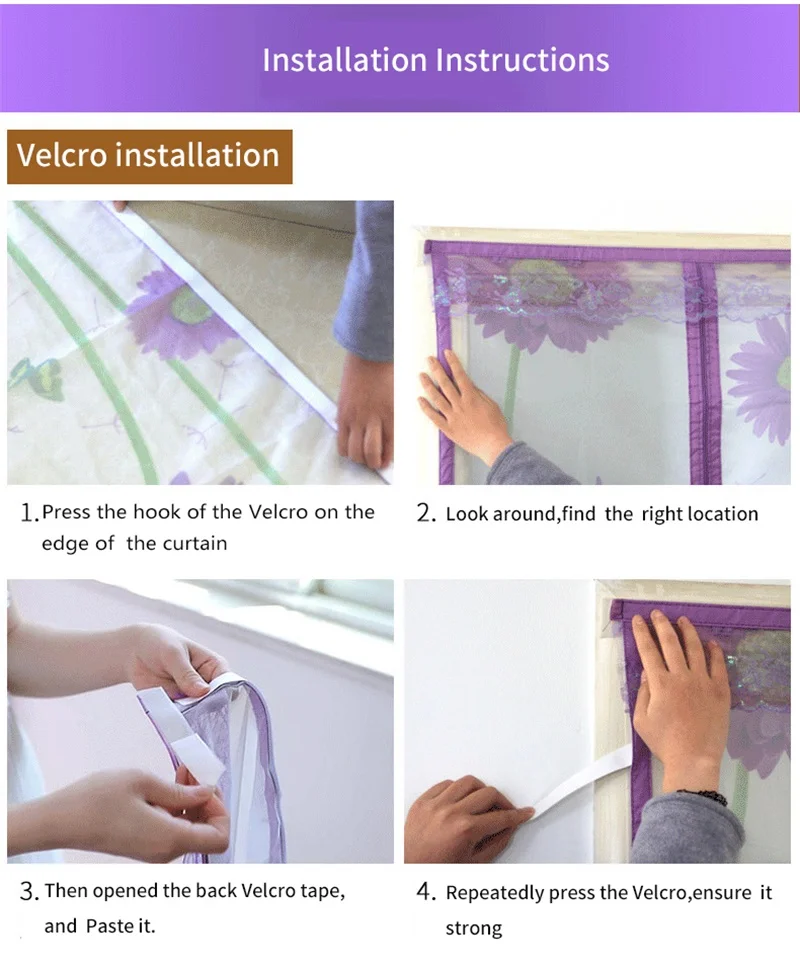 Installation Instructions

Velcro installation

1. Press the hook of the Velcro on the edge of the curtain

2. Look around,find the right location

3. Then opened the back Velcro tape, and Paste it.

4. Repeatedly press the Velcro,ensure it strong