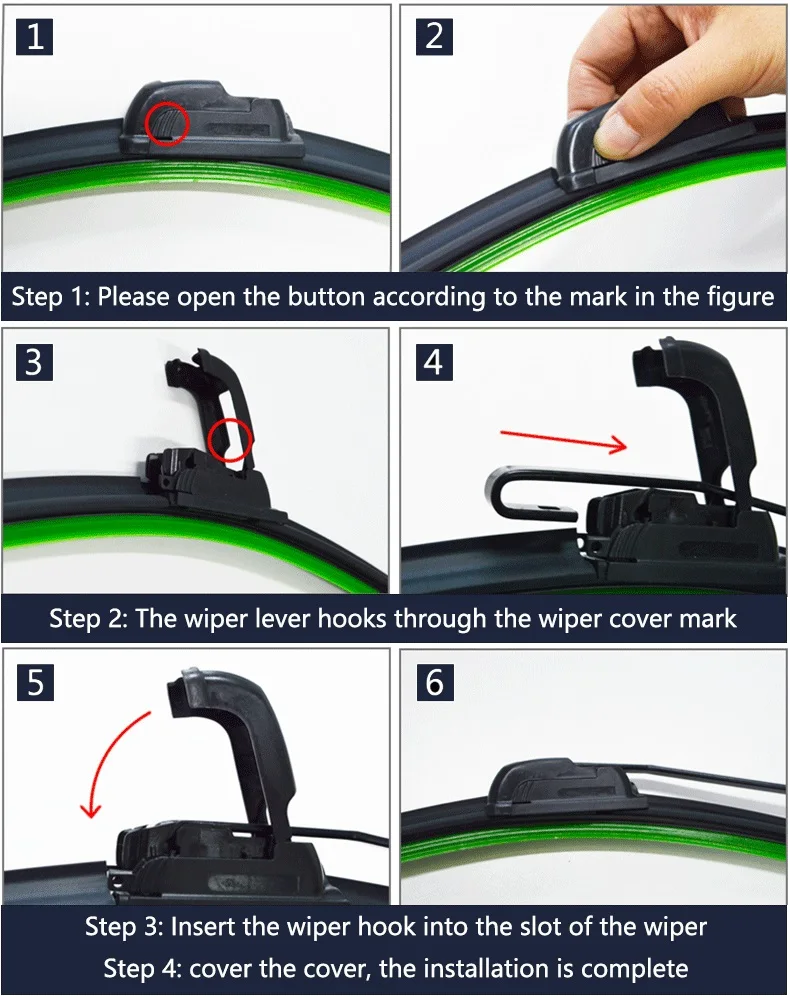 1

2

Step 1: Please open the button according to the mark in the figure

3

4

Step 2: The wiper lever hooks through the wiper cover mark

5

6

Step 3: Insert the wiper hook into the slot of the wiper
Step 4: cover the cover, the installation is complete