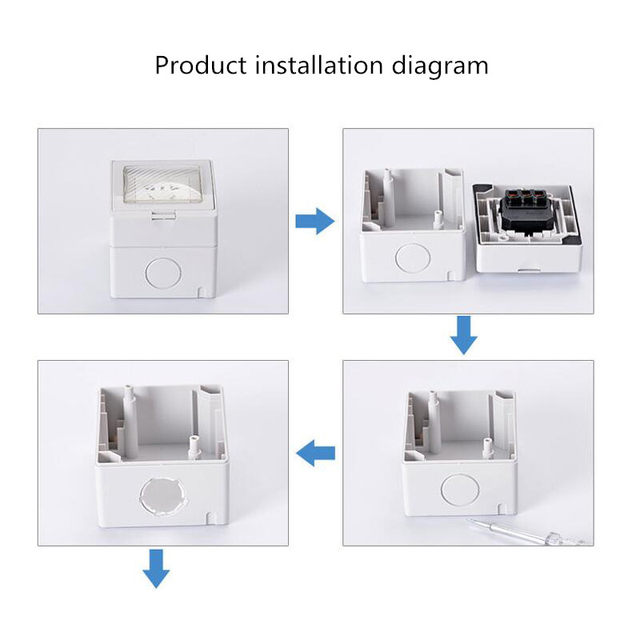 Product installation diagram