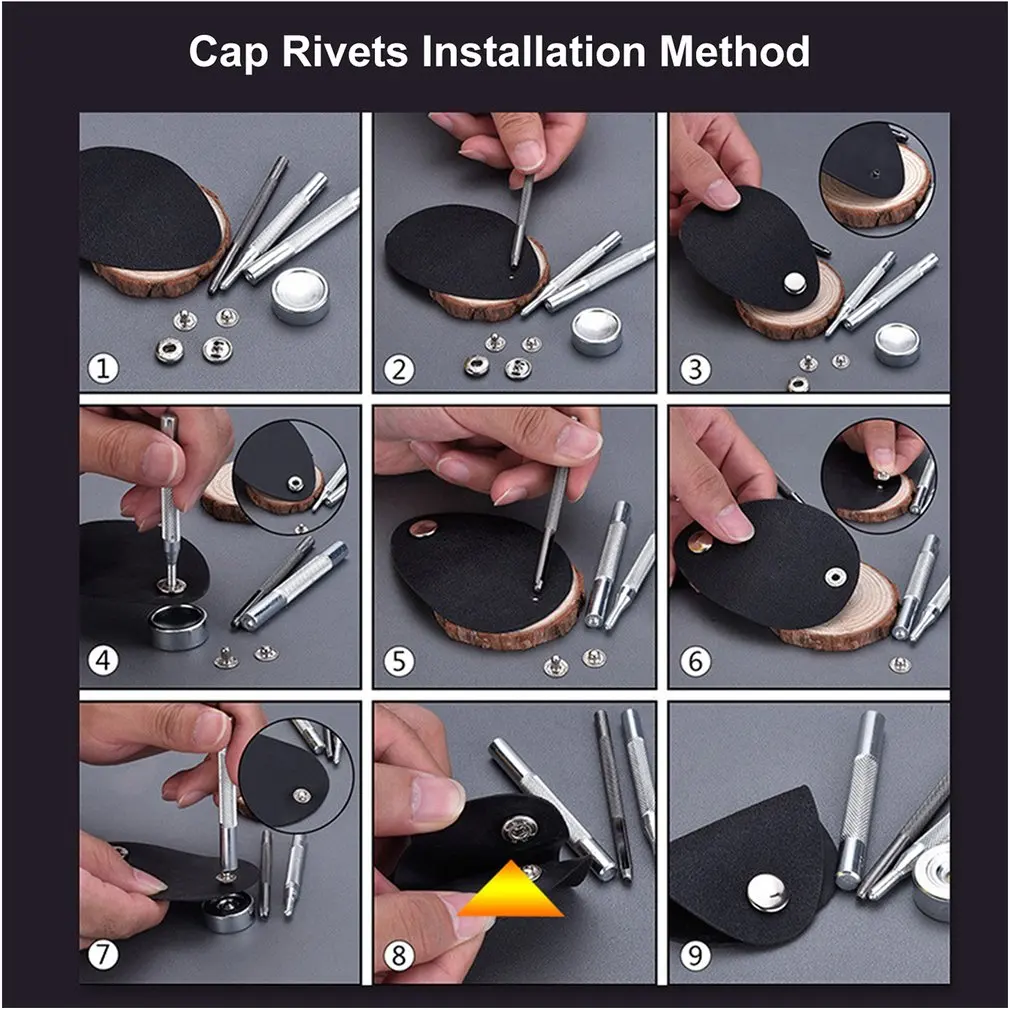 Cap Rivets Installation Method

1

2

3

4

5

6

7

8

9