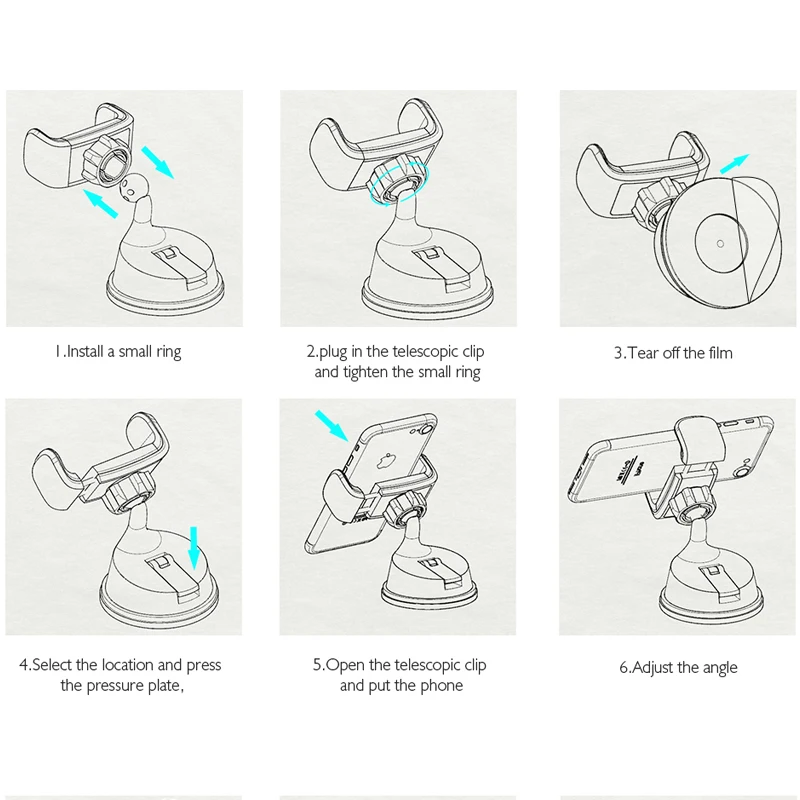 1.Install a small ring

2.plug in the telescopic clip and tighten the small ring

3.Tear off the film

4.Select the location and press the pressure plate,

5.Open the telescopic clip and put the phone

6.Adjust the angle