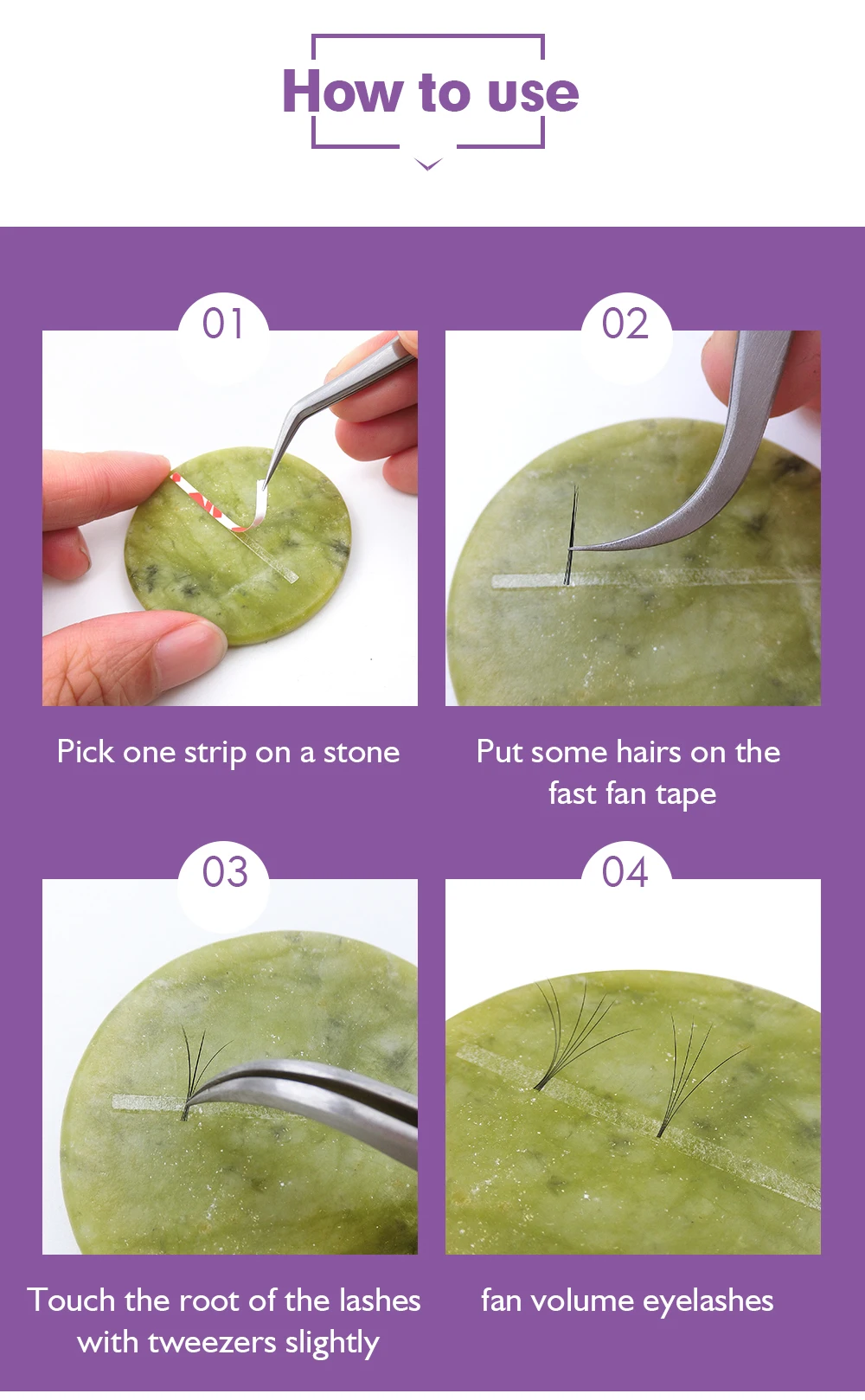 How to use

01

Pick one strip on a stone

02

Put some hairs on the fast fan tape

03

Touch the root of the lashes with tweezers slightly

04

fan volume eyelashes