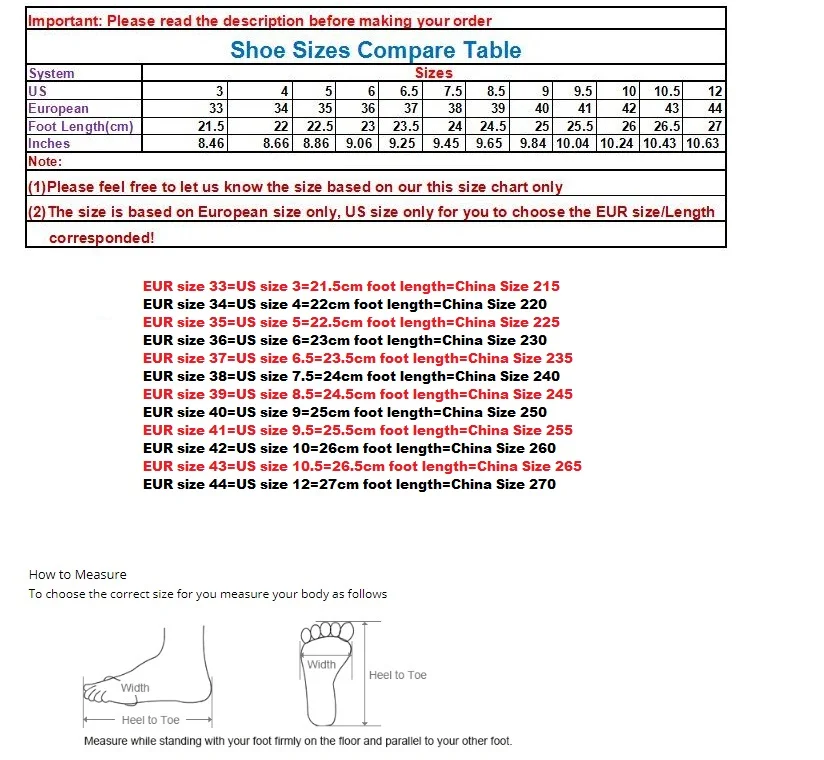 Important: Please read the description before making your order

Shoe Sizes Compare Table

| System | Sizes | | | | | | | | | | | |
|---|---|---|---|---|---|---|---|---|---|---|---|---|
| US | 3 | 4 | 5 | 6 | 6.5 | 7.5 | 8.5 | 9 | 9.5 | 10 | 10.5 | 12 |
| European | 33 | 34 | 35 | 36 | 37 | 38 | 39 | 40 | 41 | 42 | 43 | 44 |
| Foot Length(cm) | 21.5 | 22 | 22.5 | 23 | 23.5 | 24 | 24.5 | 25 | 25.5 | 26 | 26.5 | 27 |
| Inches | 8.46 | 8.66 | 8.86 | 9.06 | 9.25 | 9.45 | 9.65 | 9.84 | 10.04 | 10.24 | 10.43 | 10.63 |

Note:
(1)Please feel free to let us know the size based on our this size chart only
(2)The size is based on European size only, US size only for you to choose the EUR size/Length corresponded!

EUR size 33=US size 3=21.5cm foot length=China Size 215
EUR size 34=US size 4=22cm foot length=China Size 220
EUR size 35=US size 5=22.5cm foot length=China Size 225
EUR size 36=US size 6=23cm foot length=China Size 230
EUR size 37=US size 6.5=23.5cm foot length=China Size 235
EUR size 38=US size 7.5=24cm foot length=China Size 240
EUR size 39=US size 8.5=24.5cm foot length=China Size 245
EUR size 40=US size 9=25cm foot length=China Size 250
EUR size 41=US size 9.5=25.5cm foot length=China Size 255
EUR size 42=US size 10=26cm foot length=China Size 260
EUR size 43=US size 10.5=26.5cm foot length=China Size 265
EUR size 44=US size 12=27cm foot length=China Size 270

How to Measure
To choose the correct size for you measure your body as follows

Width
Heel to Toe
Width
Heel to Toe

Measure while standing with your foot firmly on the floor and parallel to your other foot.