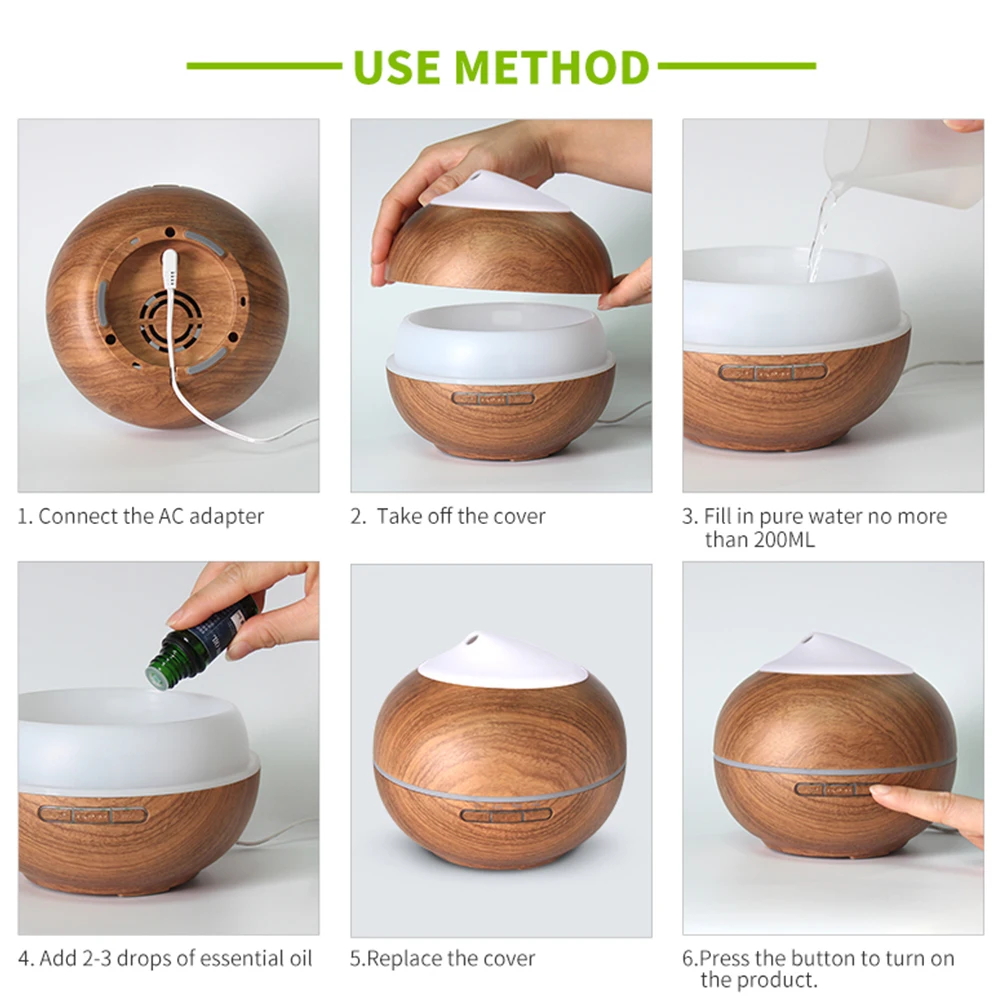 USE METHOD

1. Connect the AC adapter

2. Take off the cover

3. Fill in pure water no more than 200ML

4. Add 2-3 drops of essential oil

5.Replace the cover

6.Press the button to turn on the product.