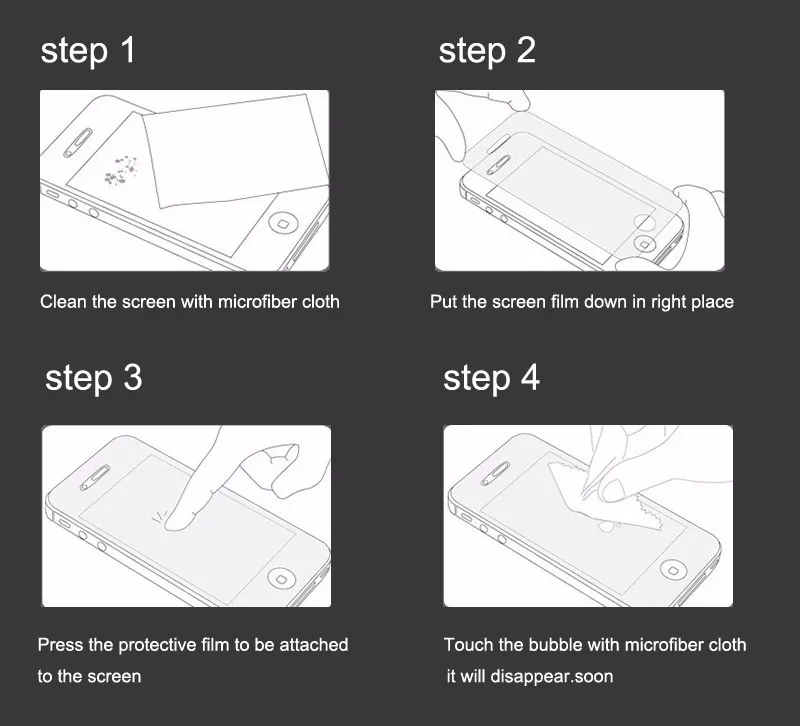 step 1

Clean the screen with microfiber cloth

step 2

Put the screen film down in right place

step 3

Press the protective film to be attached to the screen

step 4

Touch the bubble with microfiber cloth it will disappear.soon